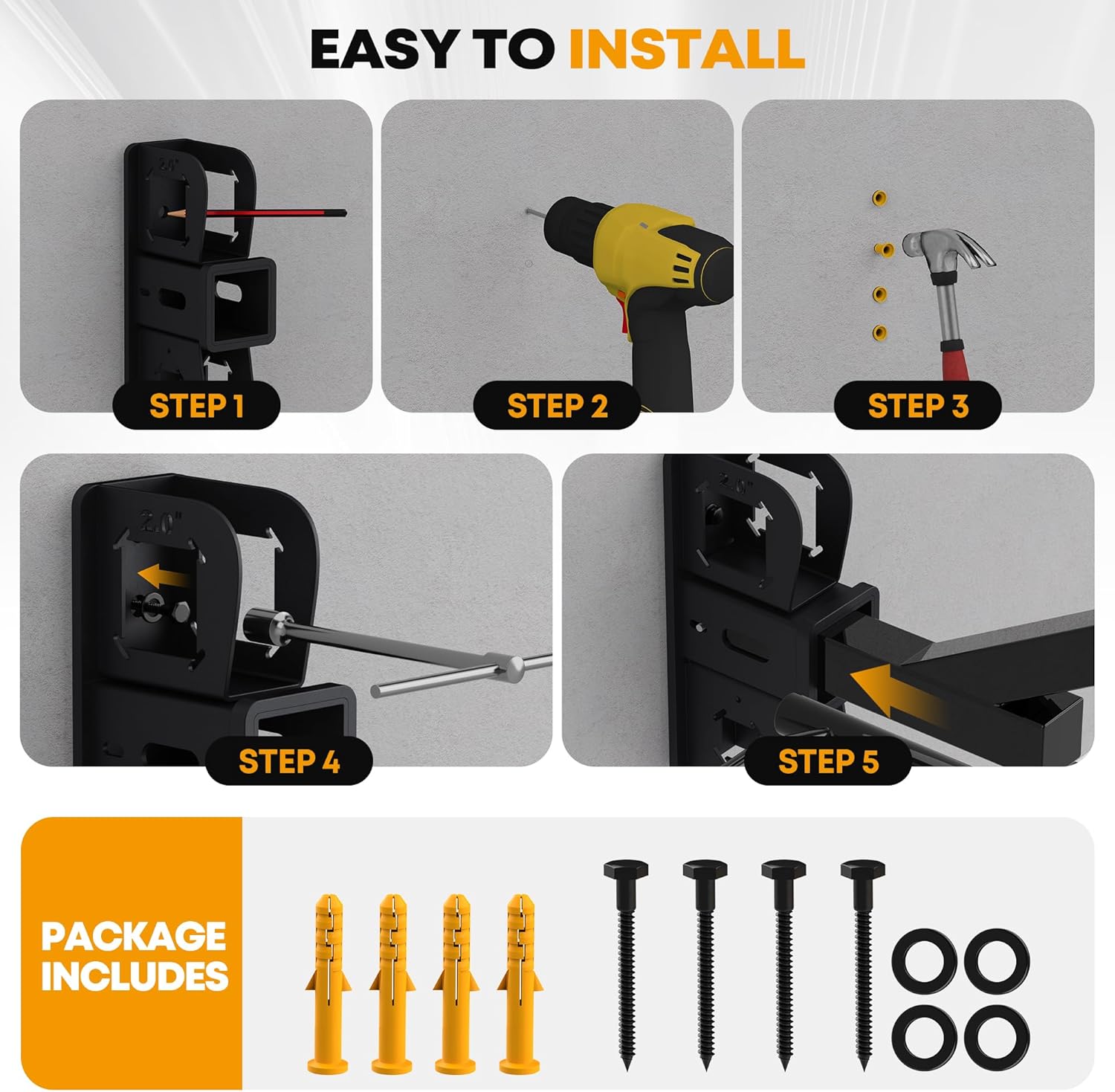 EASY TO INSTALL

2.0"

STEP 1

STEP 2

STEP 3

2.0"

STEP 4

2.0"

STEP 5

PACKAGE INCLUDES