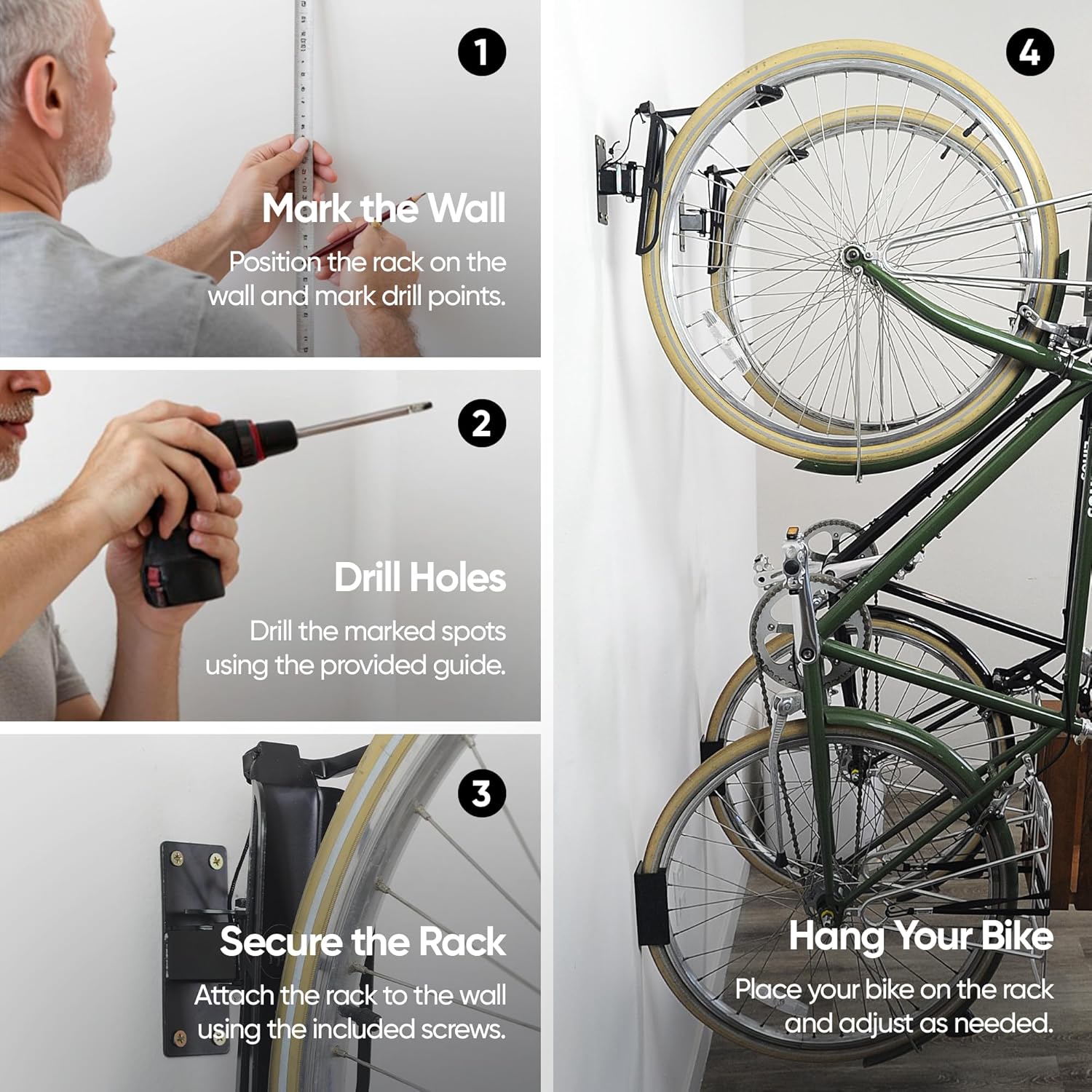 1

Mark the Wall

Position the rack on the wall and mark drill points.

2

Drill Holes

Drill the marked spots using the provided guide.

3

Secure the Rack

Attach the rack to the wall using the included screws.

4

Hang Your Bike

Place your bike on the rack and adjust as needed.