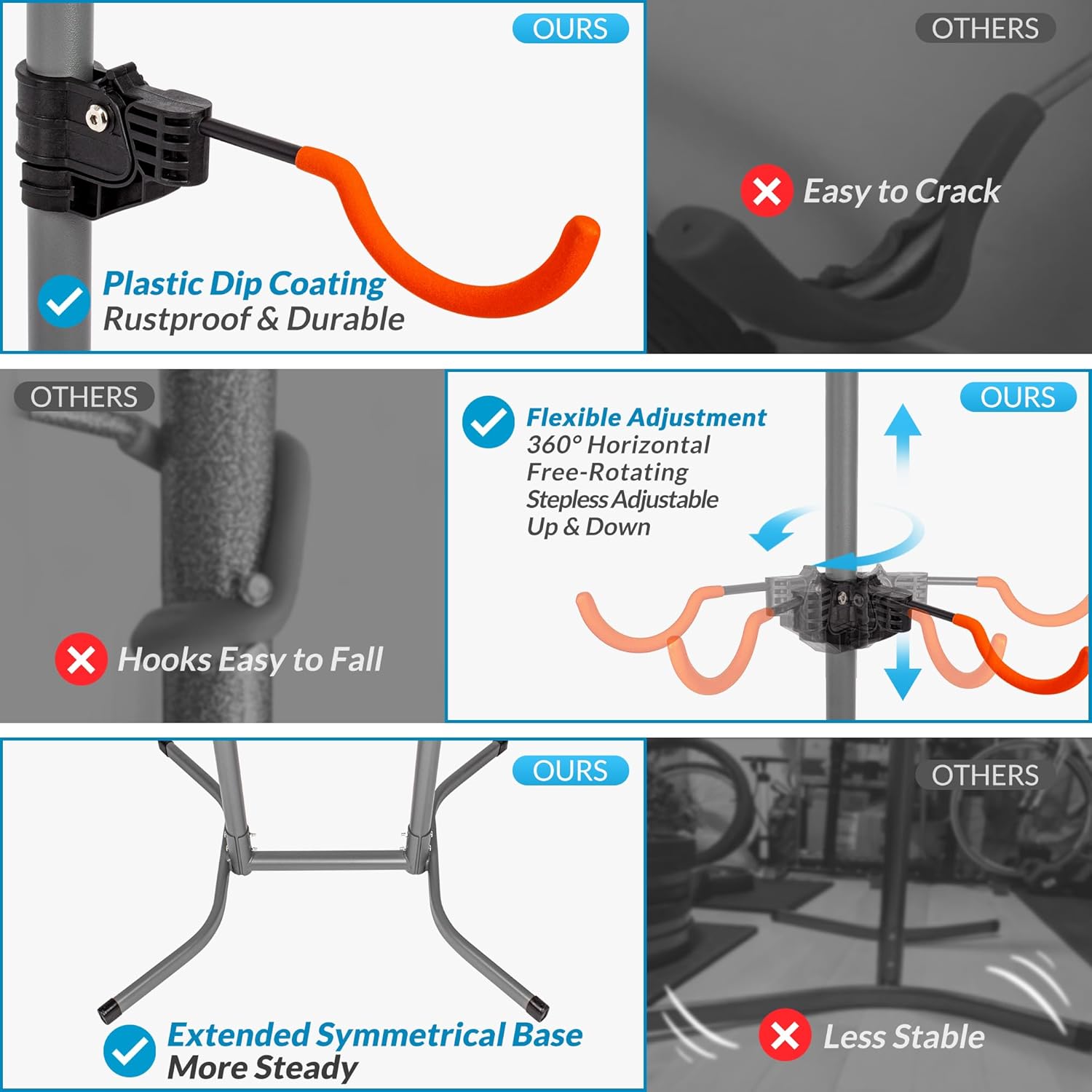 OURS

Plastic Dip Coating
Rustproof & Durable

OTHERS

Easy to Crack

OTHERS

Hooks Easy to Fall

OURS

Flexible Adjustment
360° Horizontal
Free-Rotating
Stepless Adjustable
Up & Down

OURS

Extended Symmetrical Base
More Steady

OTHERS

Less Stable