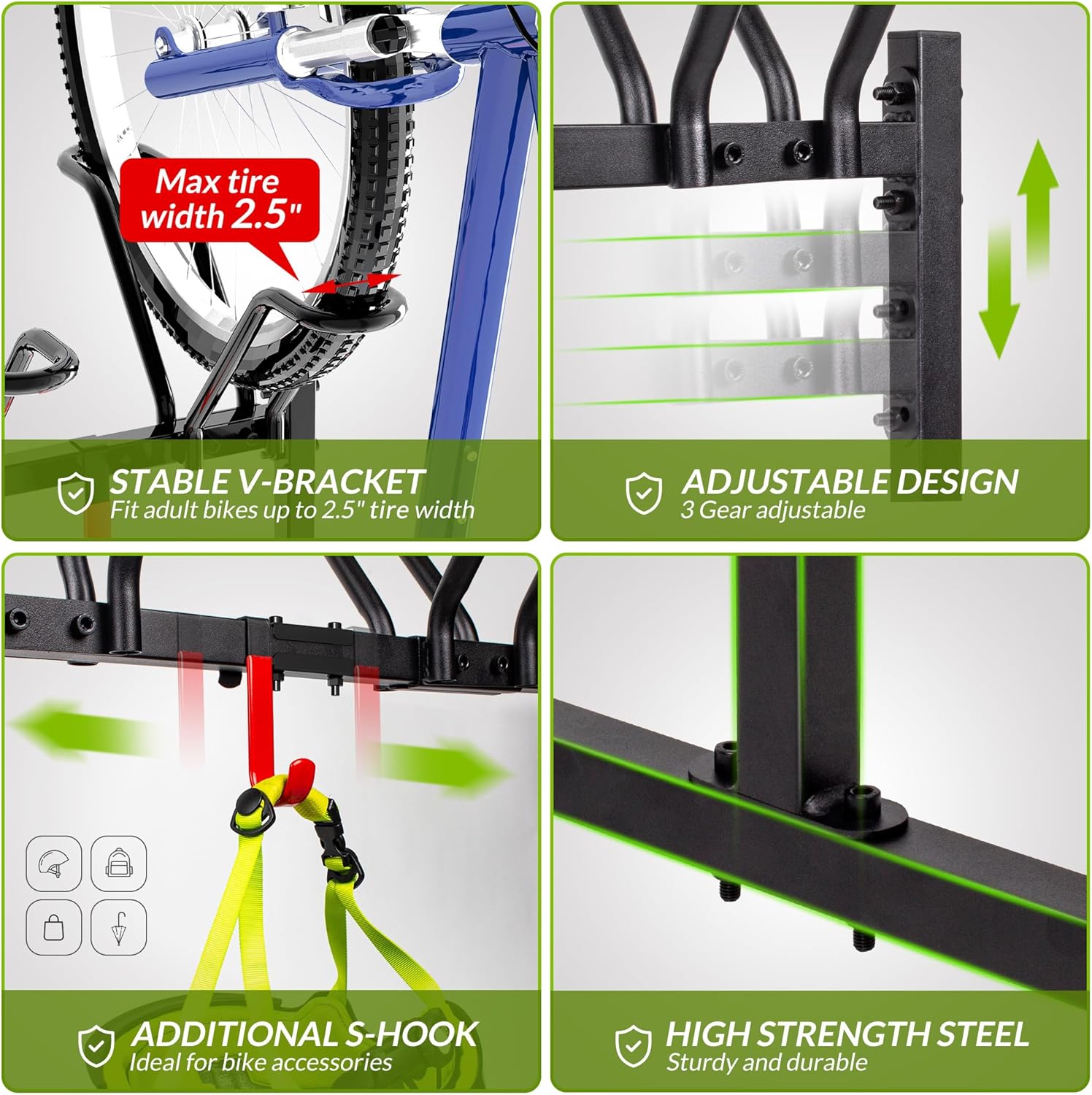 Max tire width 2.5"

STABLE V-BRACKET
Fit adult bikes up to 2.5" tire width

ADJUSTABLE DESIGN
3 Gear adjustable

ADDITIONAL S-HOOK
Ideal for bike accessories

HIGH STRENGTH STEEL
Sturdy and durable