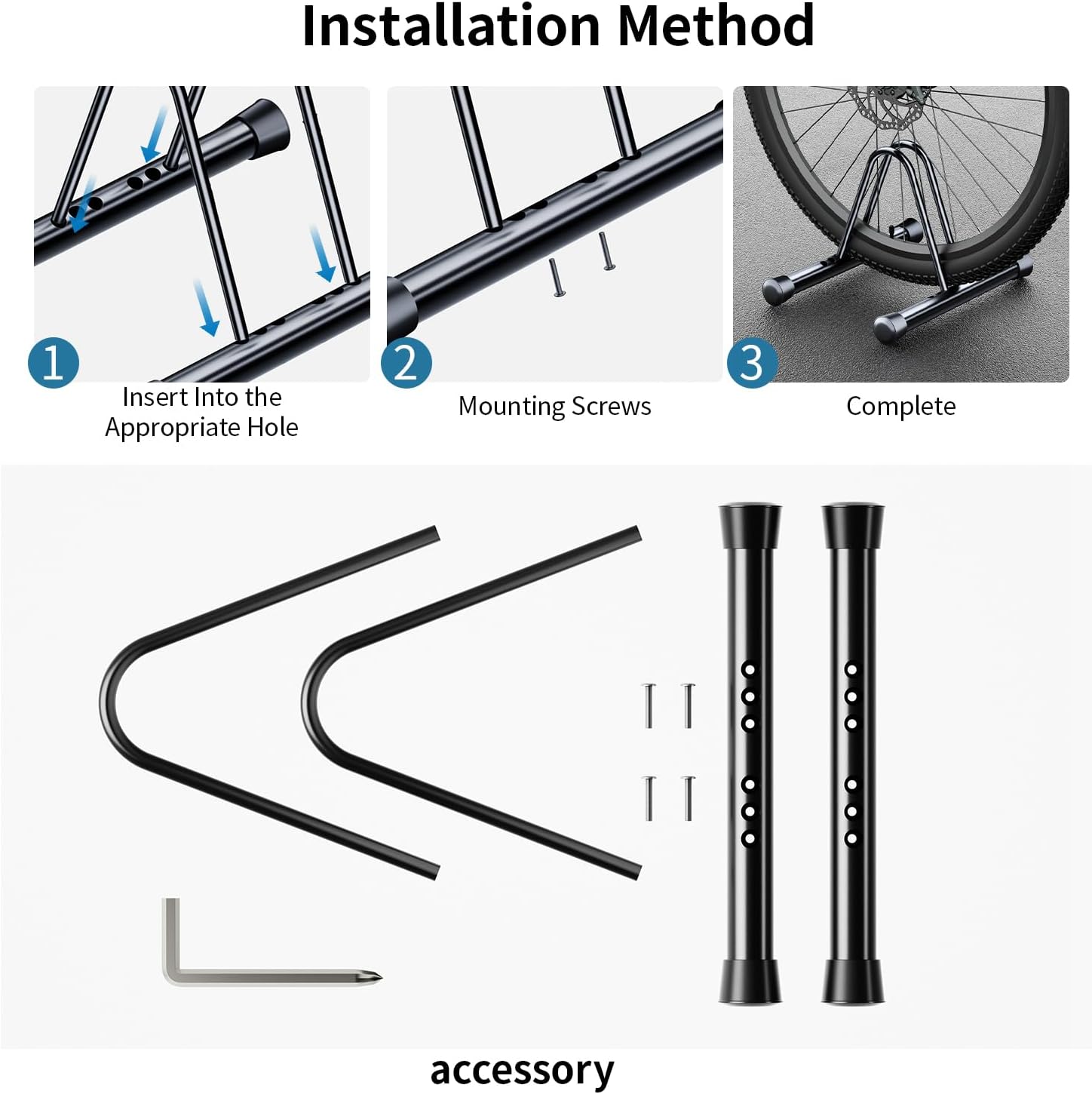 Installation Method

1
Insert Into the Appropriate Hole

2
Mounting Screws

3
Complete

accessory