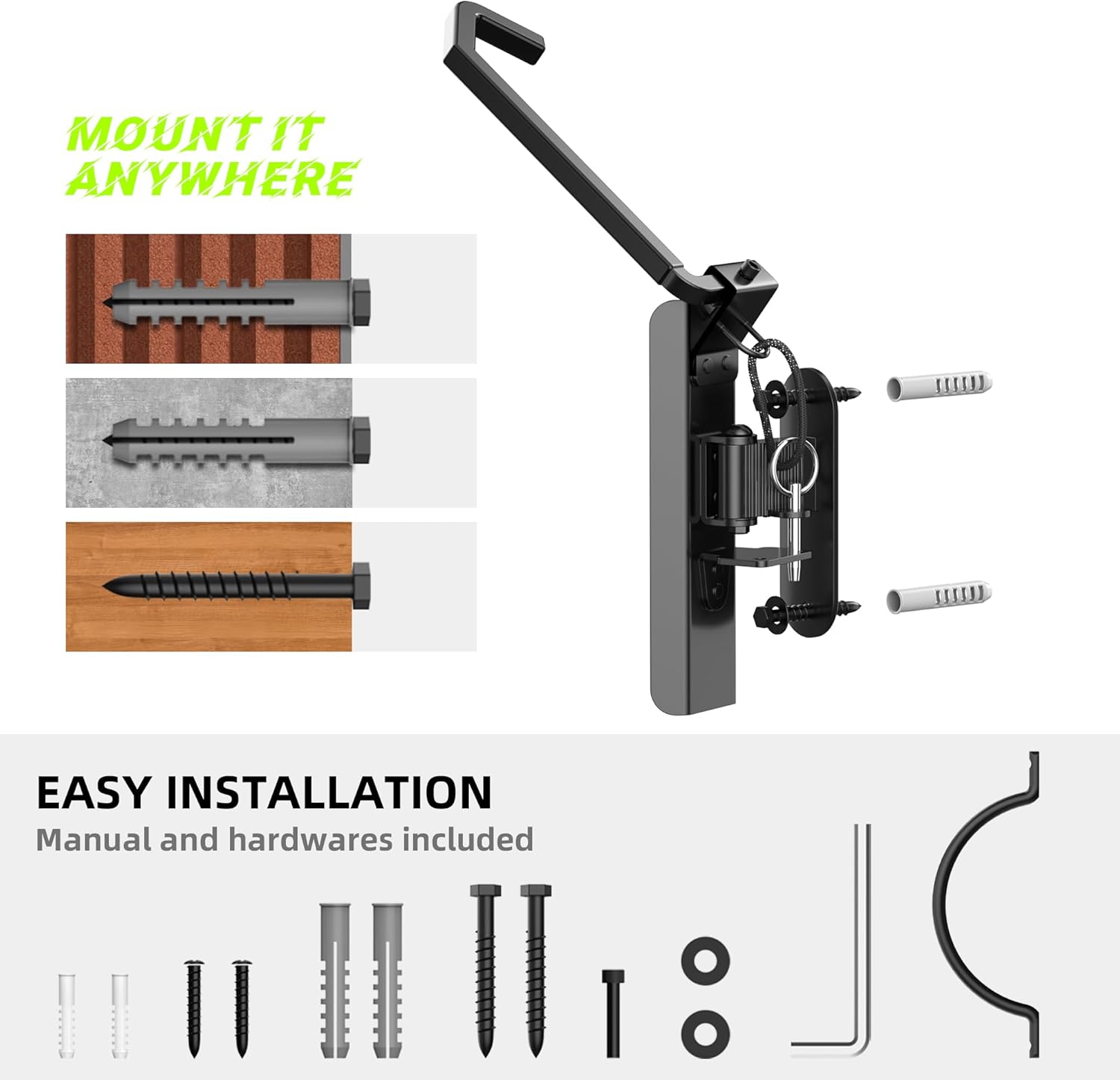 MOUNT IT ANYWHERE

EASY INSTALLATION
Manual and hardwares included