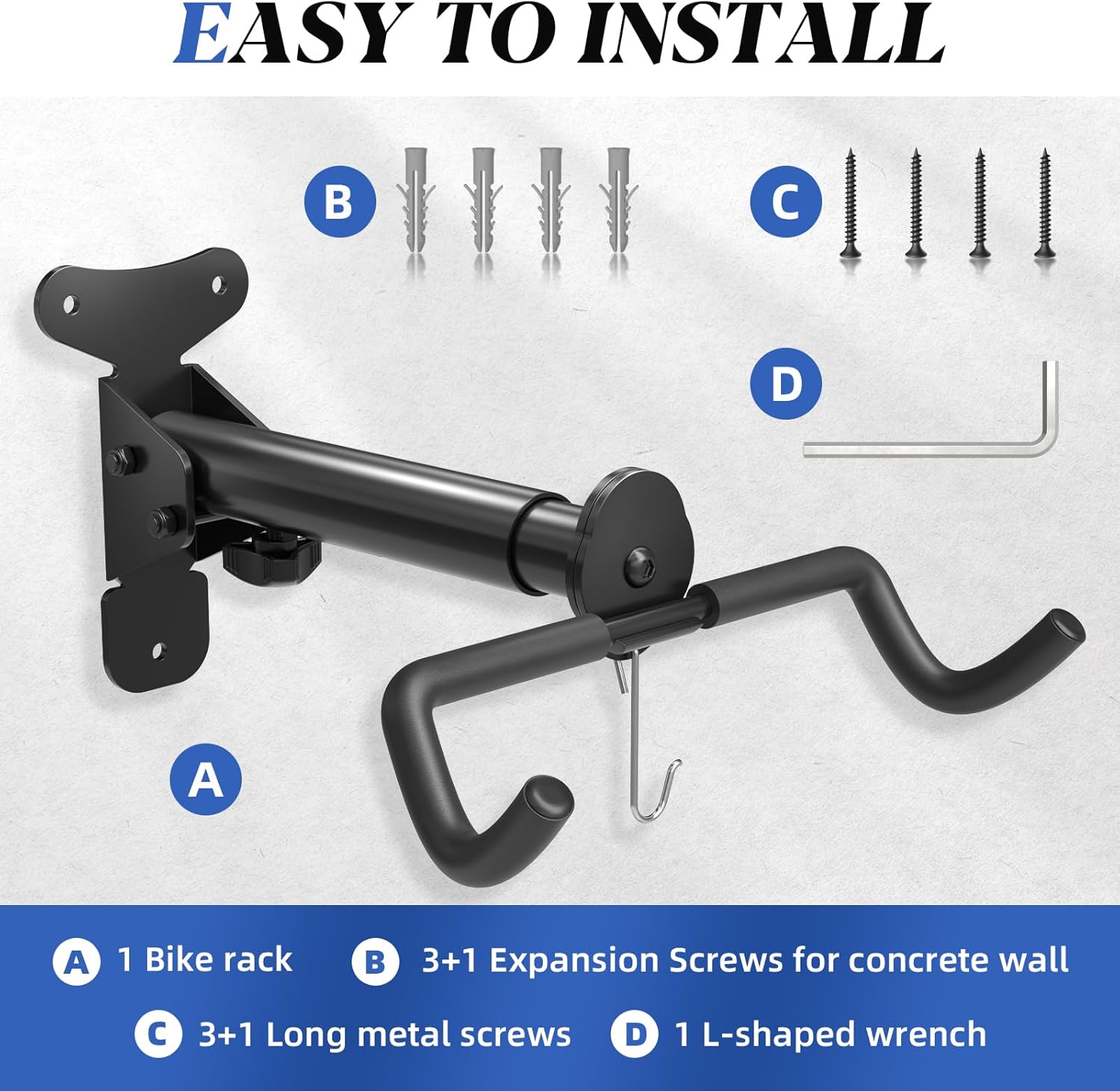 EASY TO INSTALL

B

C

D

A

A 1 Bike rack

B 3+1 Expansion Screws for concrete wall

C 3+1 Long metal screws

D 1 L-shaped wrench