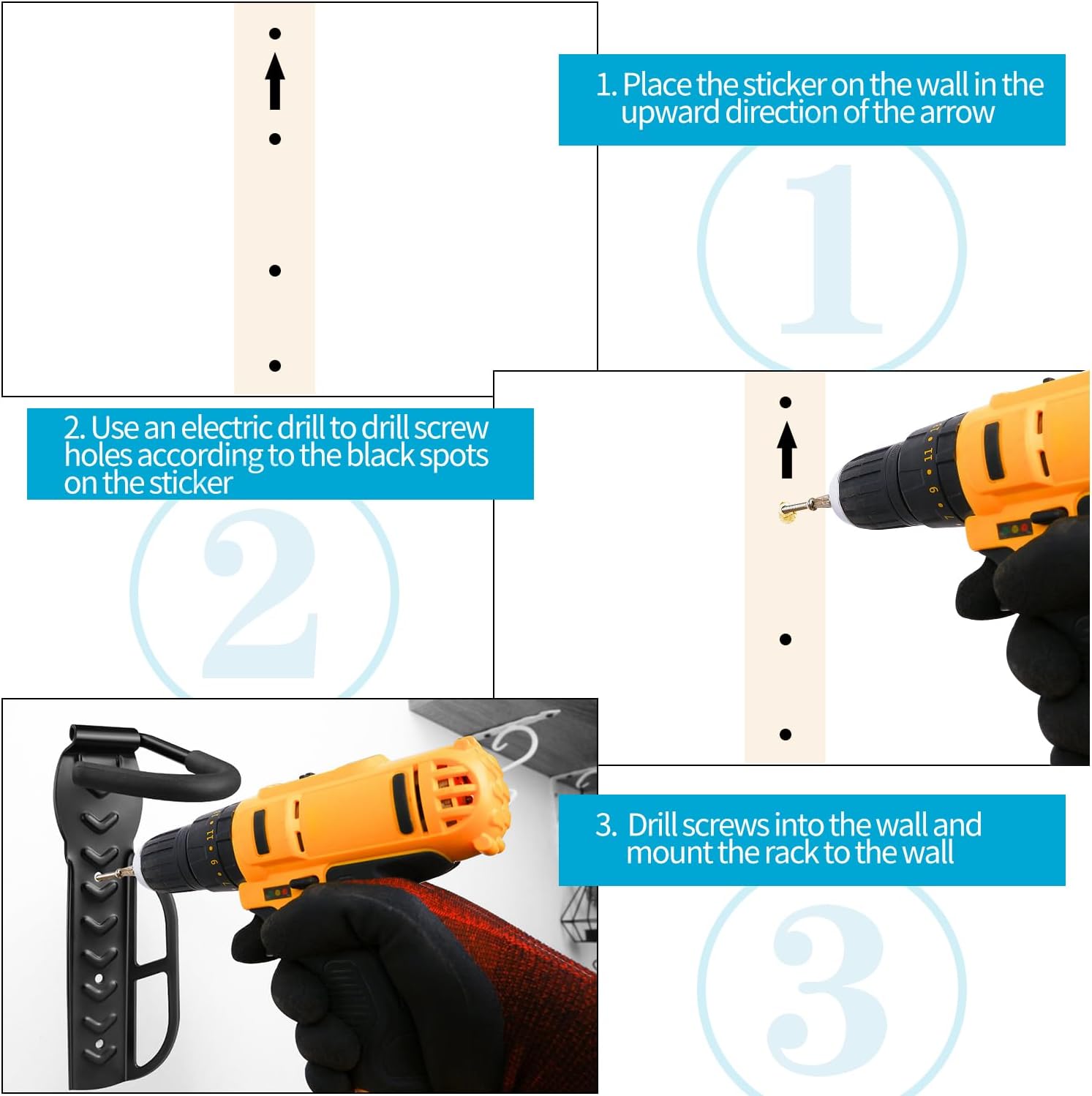 1. Place the sticker on the wall in the upward direction of the arrow

1

2. Use an electric drill to drill screw holes according to the black spots on the sticker

2

3. Drill screws into the wall and mount the rack to the wall

3