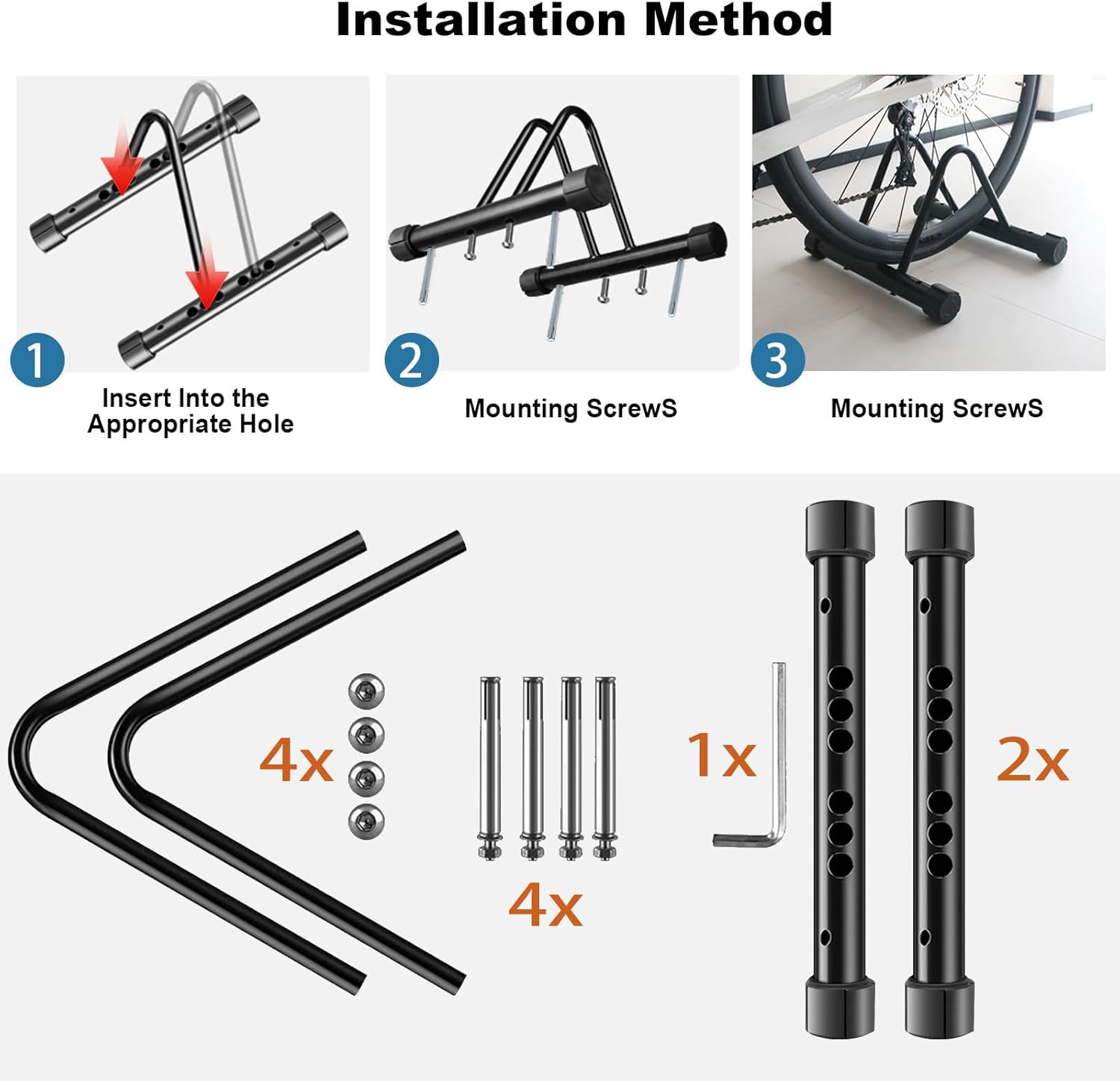 Installation Method

1
Insert Into the Appropriate Hole

2
Mounting ScrewS

3
Mounting ScrewS

4x

4x

1x

2x