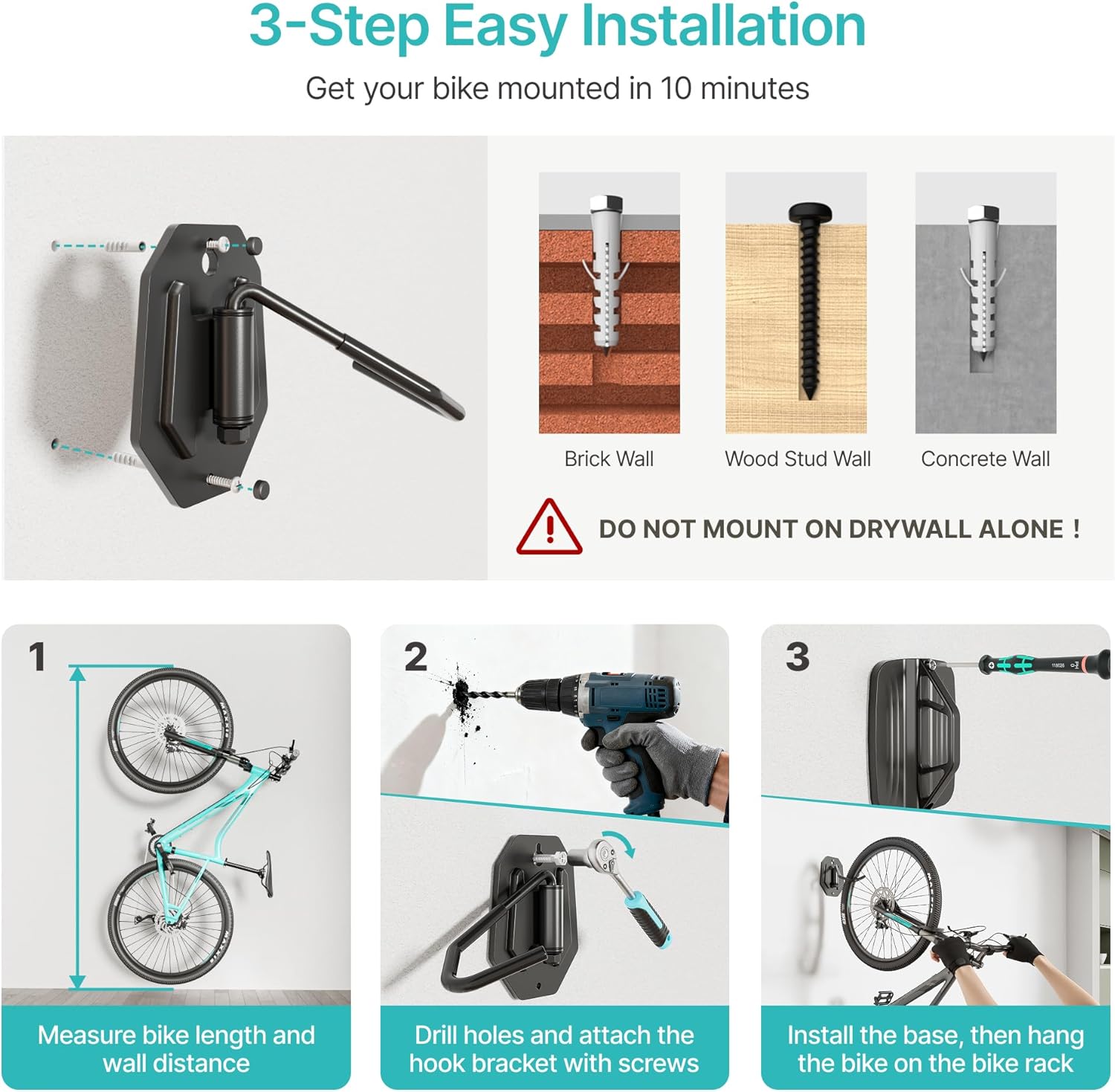 3-Step Easy Installation

Get your bike mounted in 10 minutes

Brick Wall

Wood Stud Wall

Concrete Wall

DO NOT MOUNT ON DRYWALL ALONE !

1

Measure bike length and wall distance

2

Drill holes and attach the hook bracket with screws

3

Install the base, then hang the bike on the bike rack