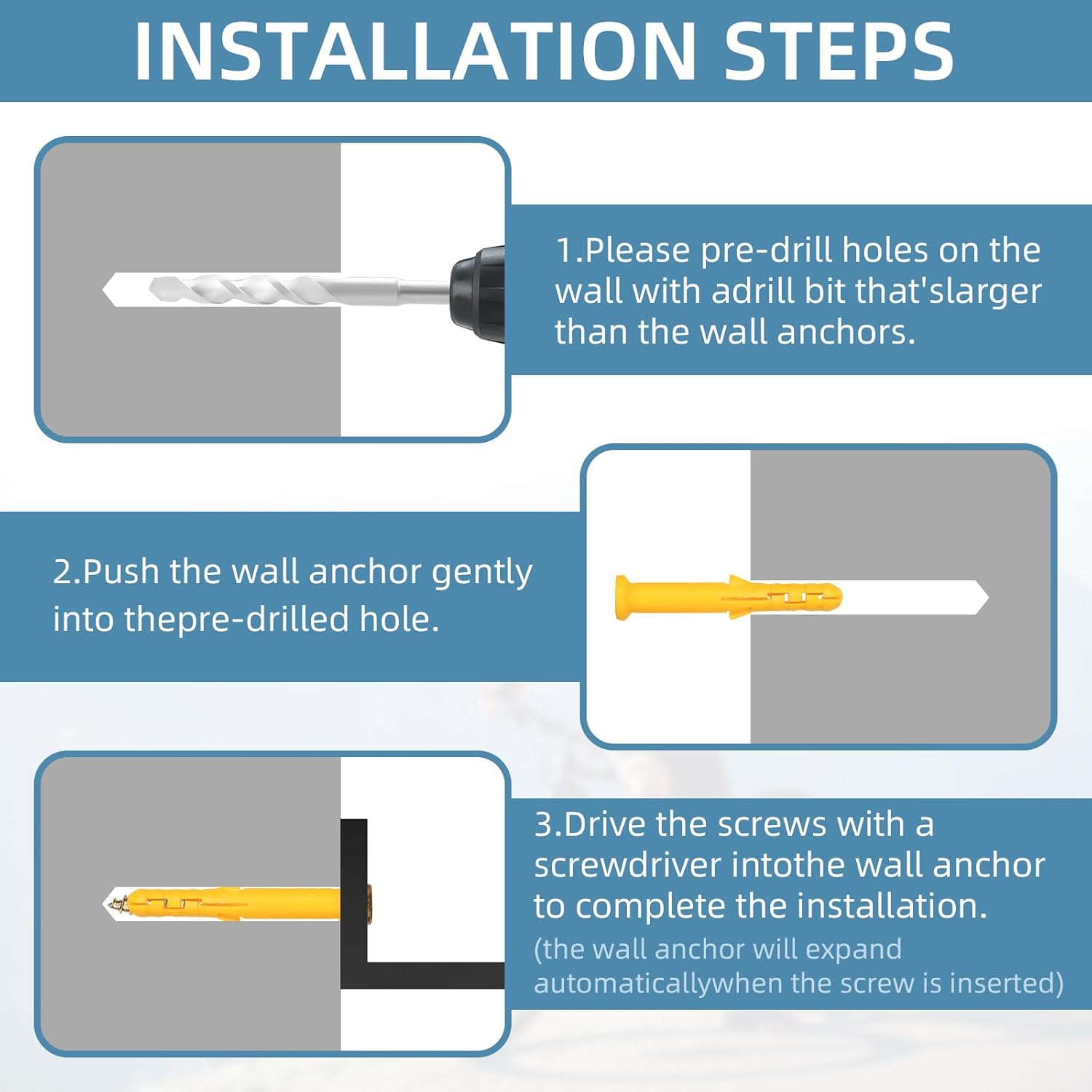 INSTALLATION STEPS

1.Please pre-drill holes on the wall with adrill bit that'slarger than the wall anchors.

2.Push the wall anchor gently into thepre-drilled hole.

3.Drive the screws with a screwdriver intothe wall anchor to complete the installation.
(the wall anchor will expand automaticallywhen the screw is inserted)