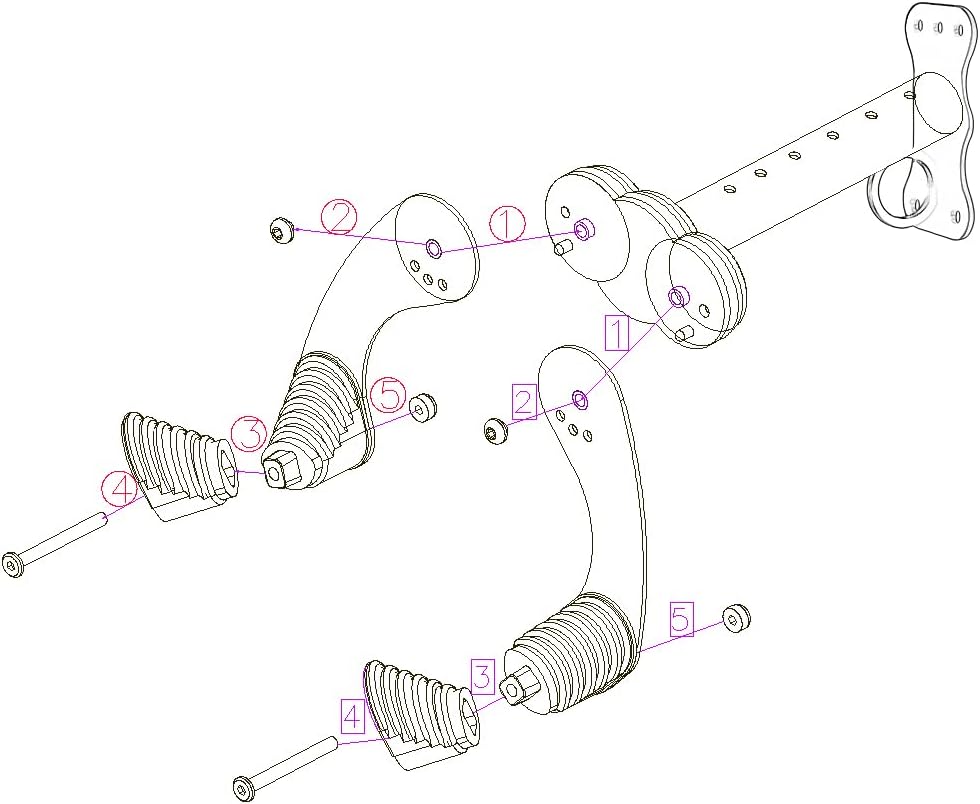 2
1
5
3
4
1
2
5
3
4