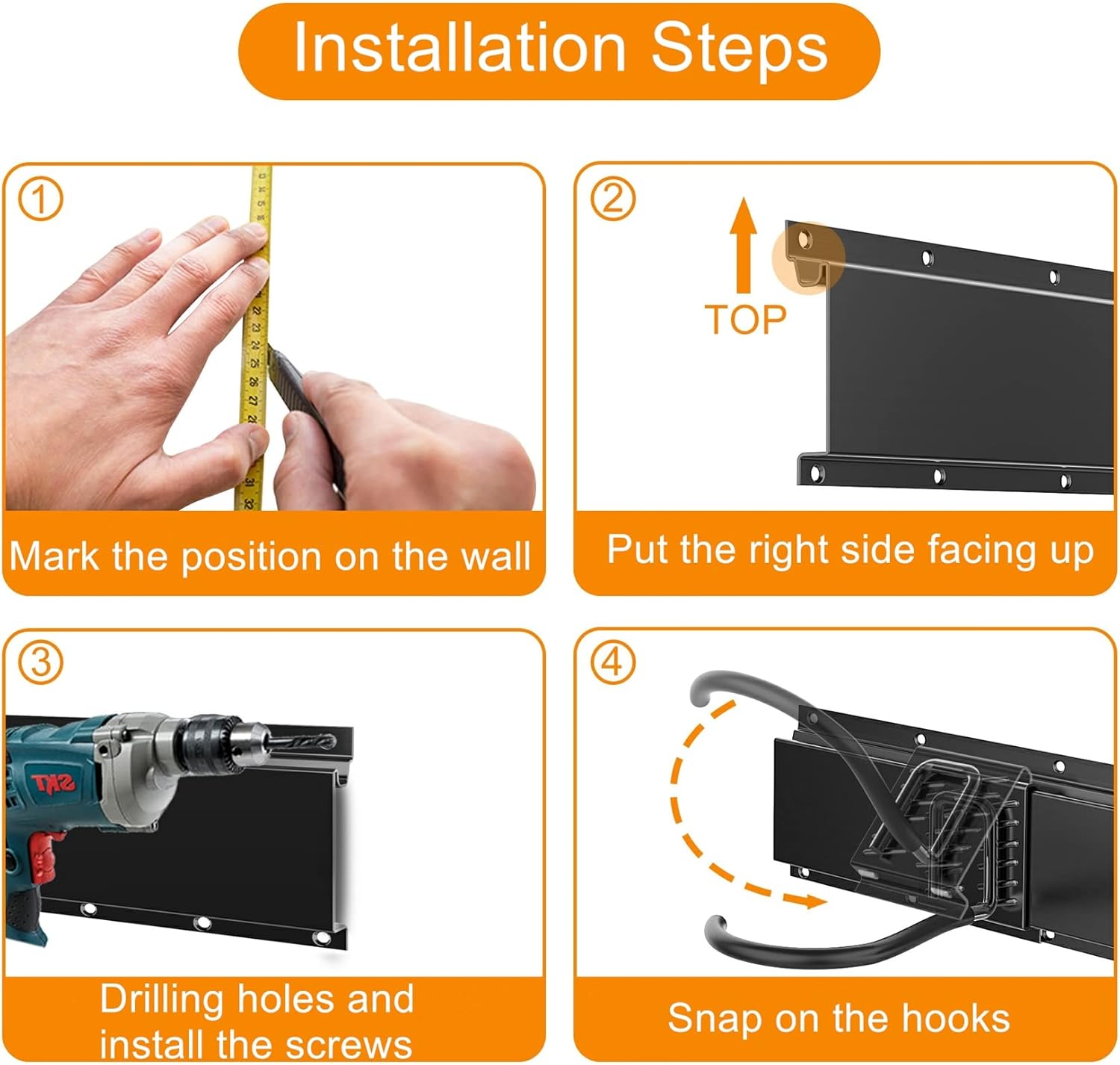 Installation Steps

①

Mark the position on the wall

②

TOP

Put the right side facing up

③

SKT

Drilling holes and install the screws

④

Snap on the hooks