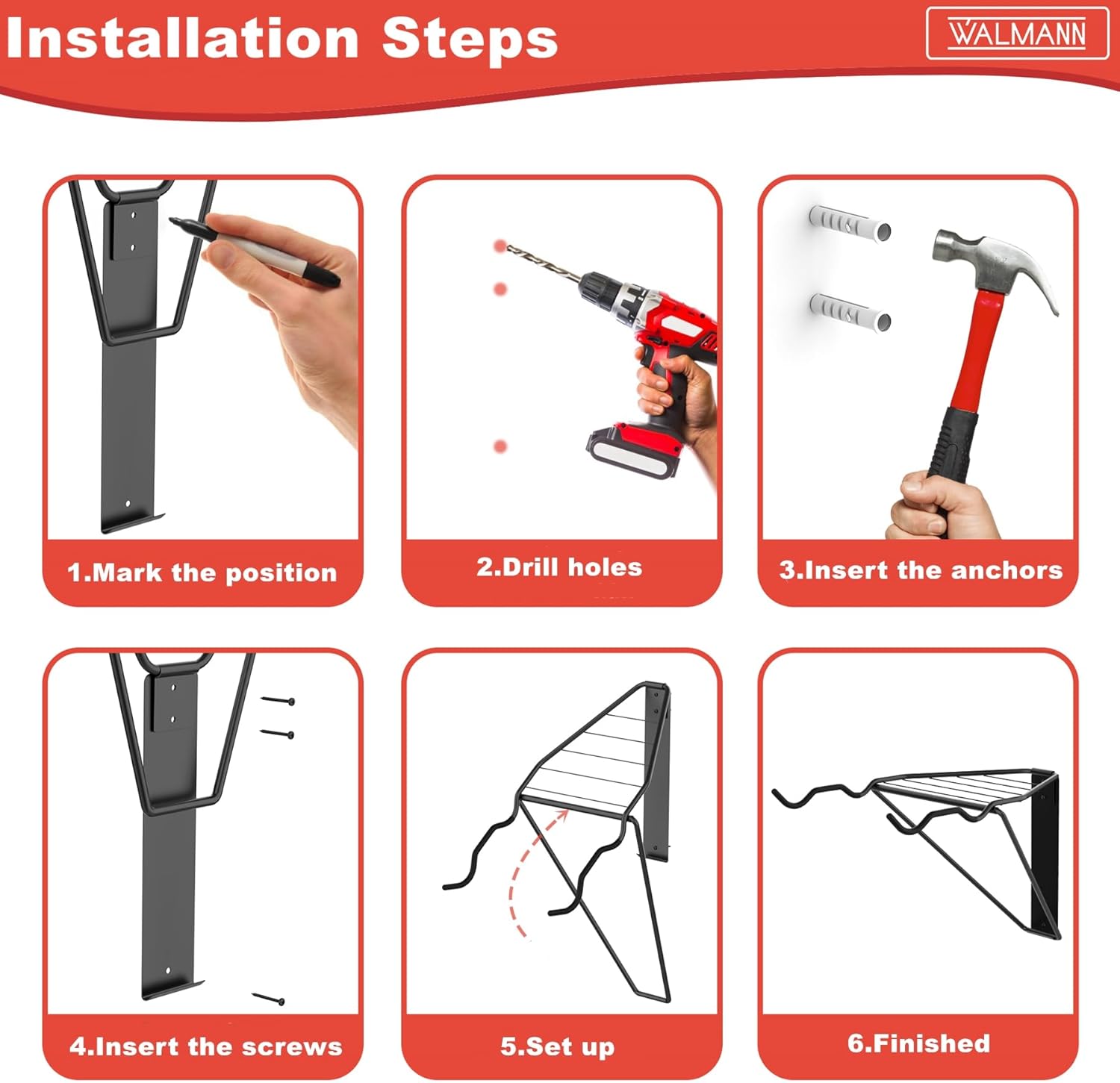 Installation Steps

WALMANN

1.Mark the position

2.Drill holes

3.Insert the anchors

4.Insert the screws

5.Set up

6.Finished