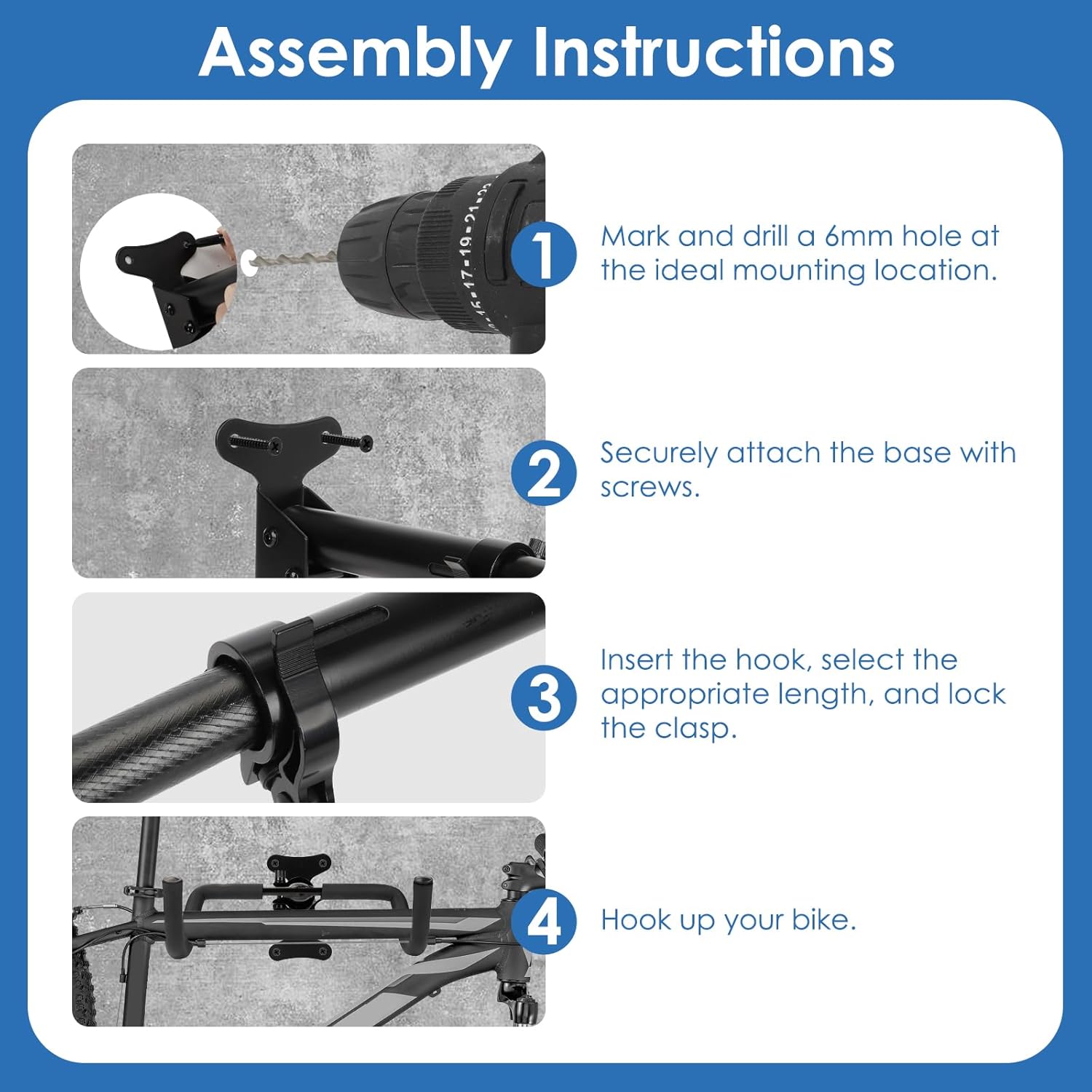 Assembly Instructions

1 Mark and drill a 6mm hole at the ideal mounting location.

2 Securely attach the base with screws.

3 Insert the hook, select the appropriate length, and lock the clasp.

4 Hook up your bike.