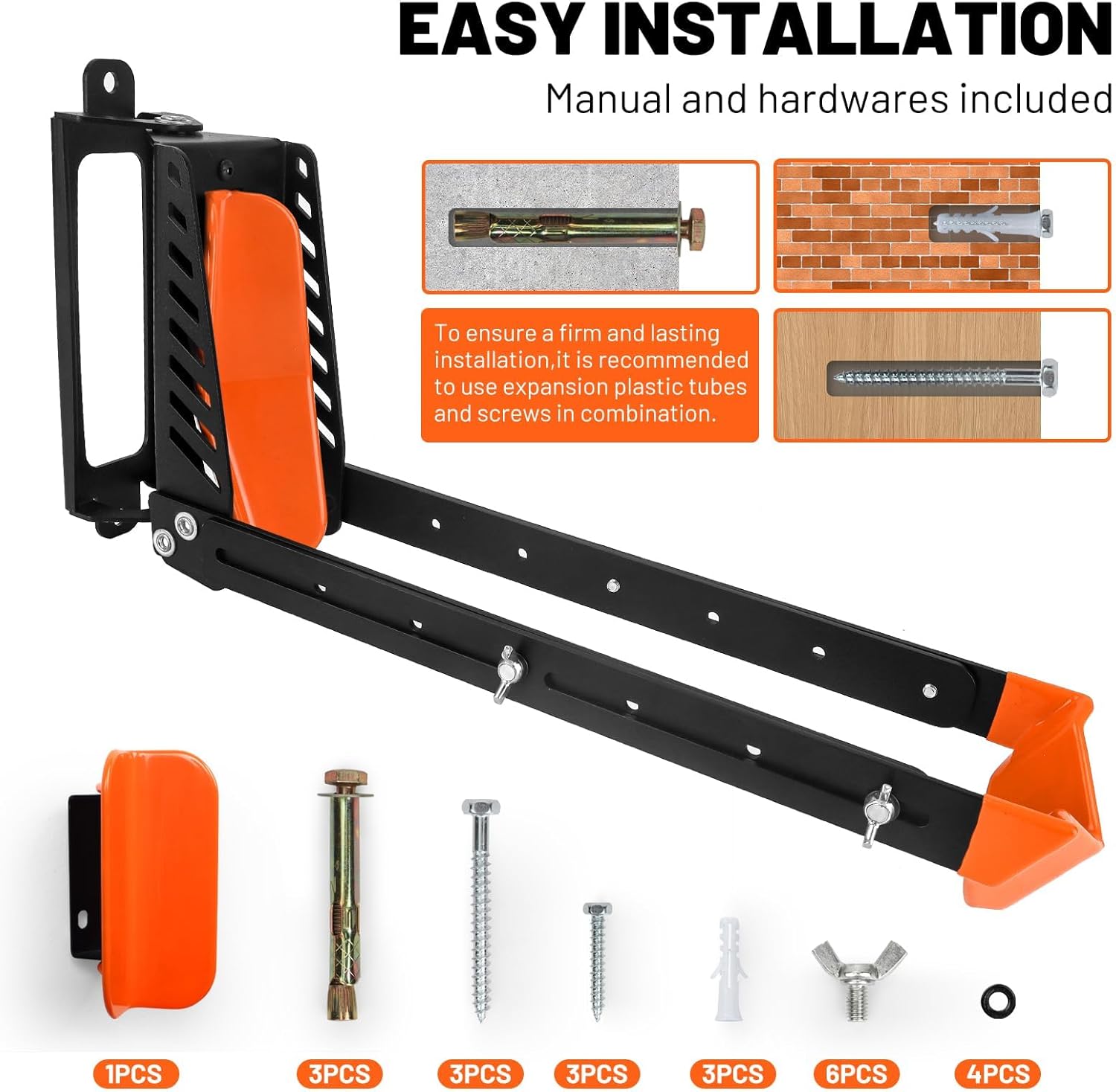 EASY INSTALLATION

Manual and hardwares included

To ensure a firm and lasting installation,it is recommended to use expansion plastic tubes and screws in combination.

1PCS

3PCS

3PCS

3PCS

3PCS

6PCS

4PCS