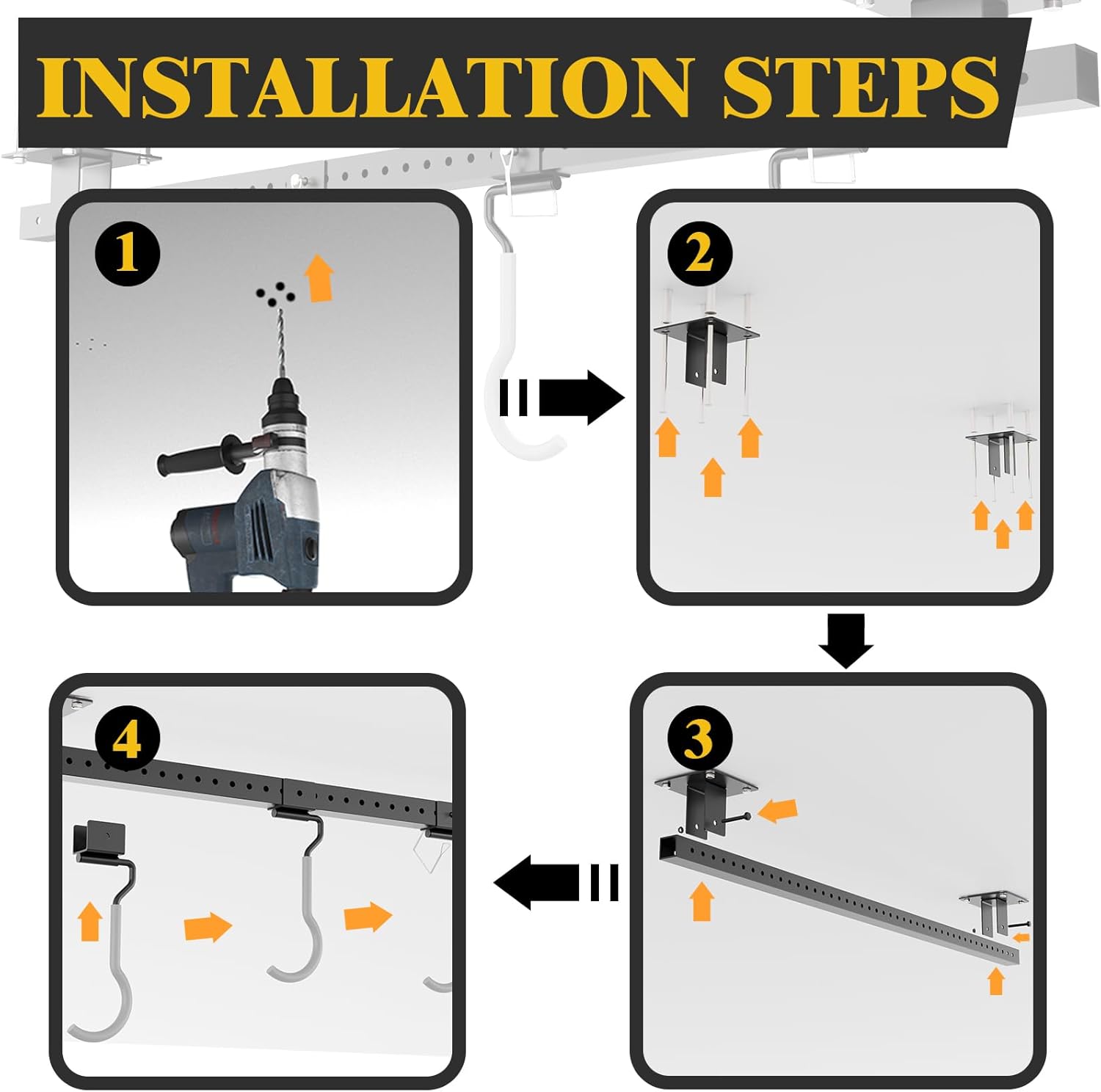 INSTALLATION STEPS

1

2

3

4