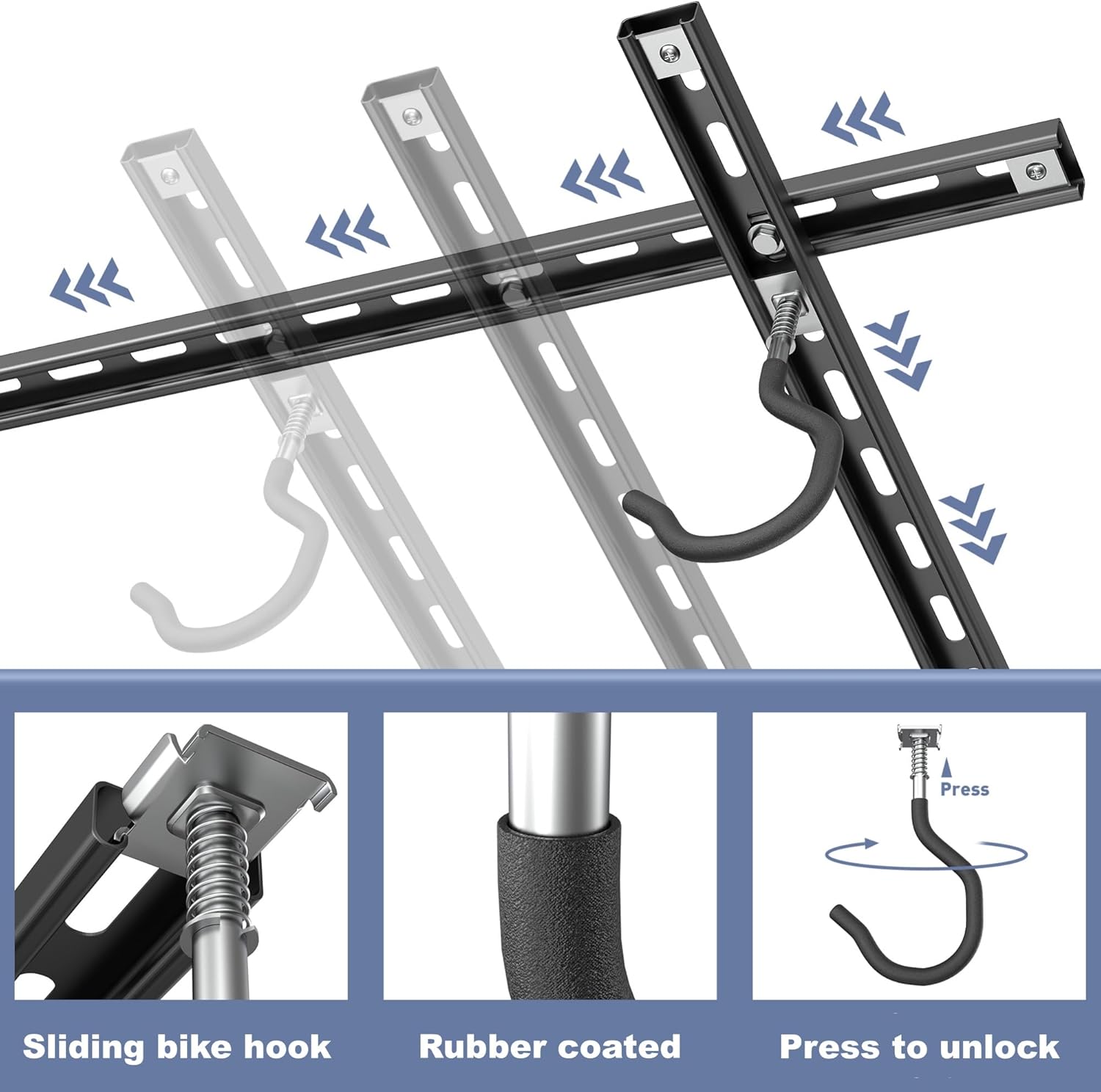 Press

Sliding bike hook

Rubber coated

Press to unlock