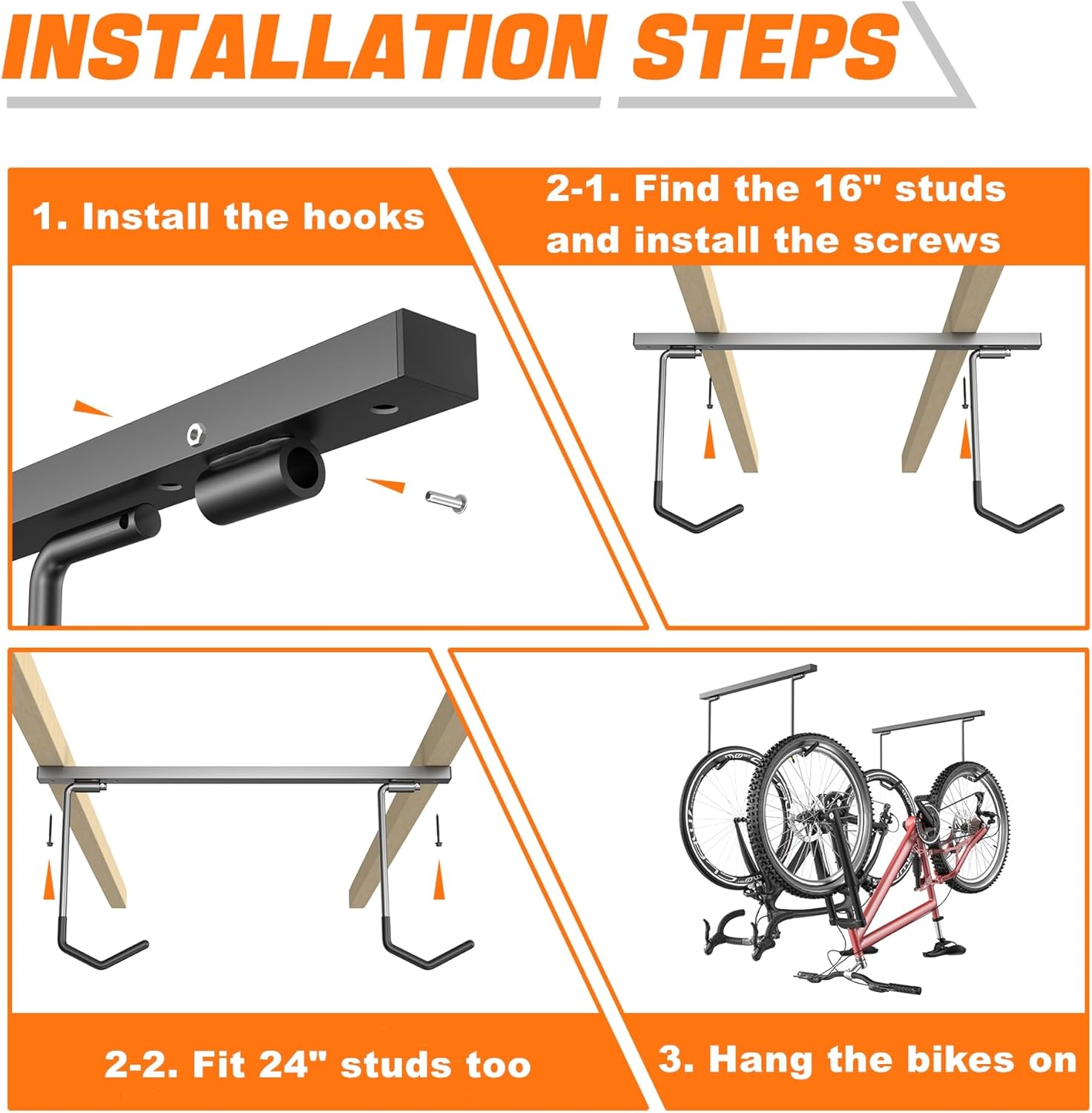 INSTALLATION STEPS

1. Install the hooks

2-1. Find the 16" studs and install the screws

2-2. Fit 24" studs too

3. Hang the bikes on