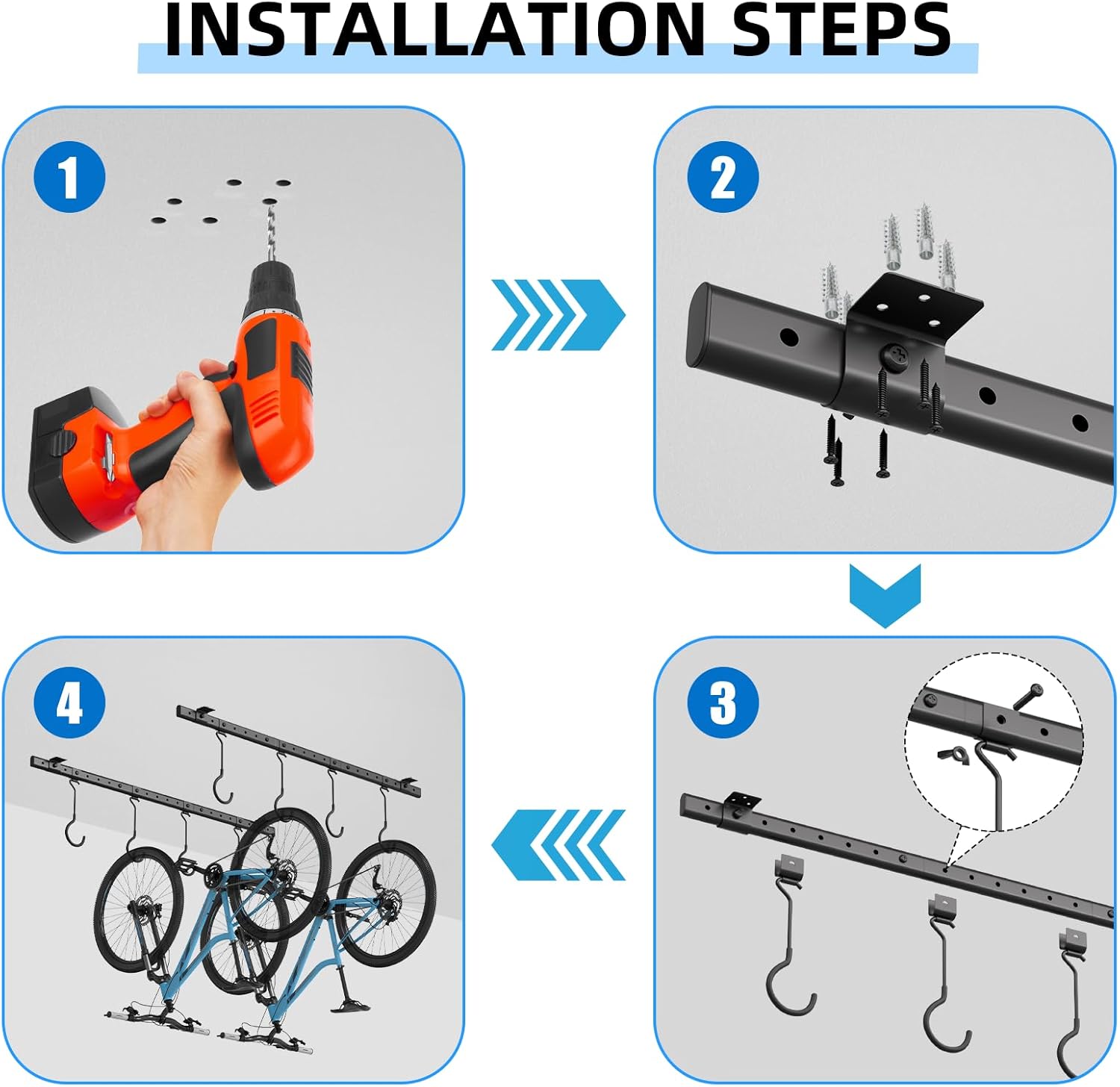 INSTALLATION STEPS

1

2

3

4