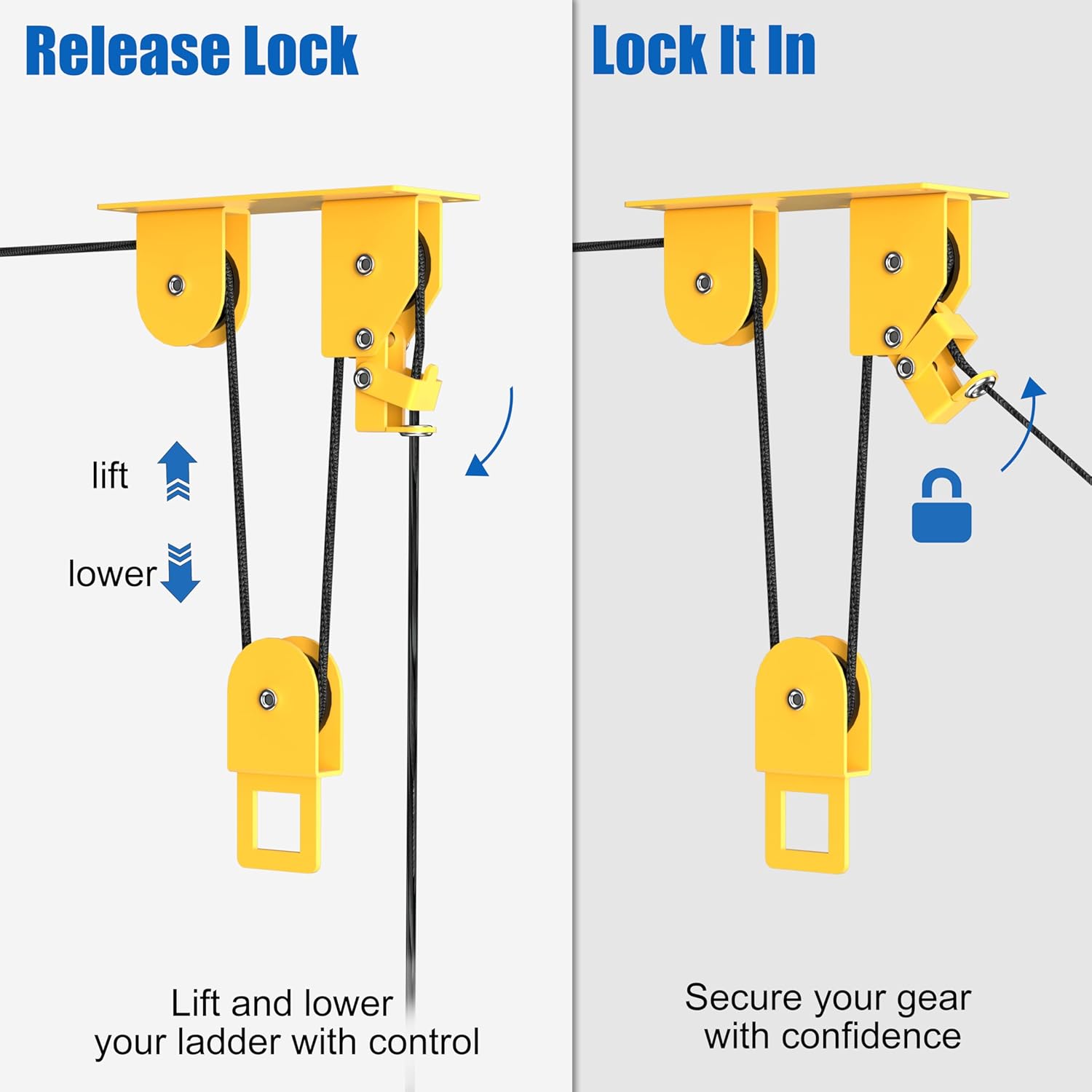 Release Lock

lift

lower

Lift and lower your ladder with control

Lock It In

Secure your gear with confidence