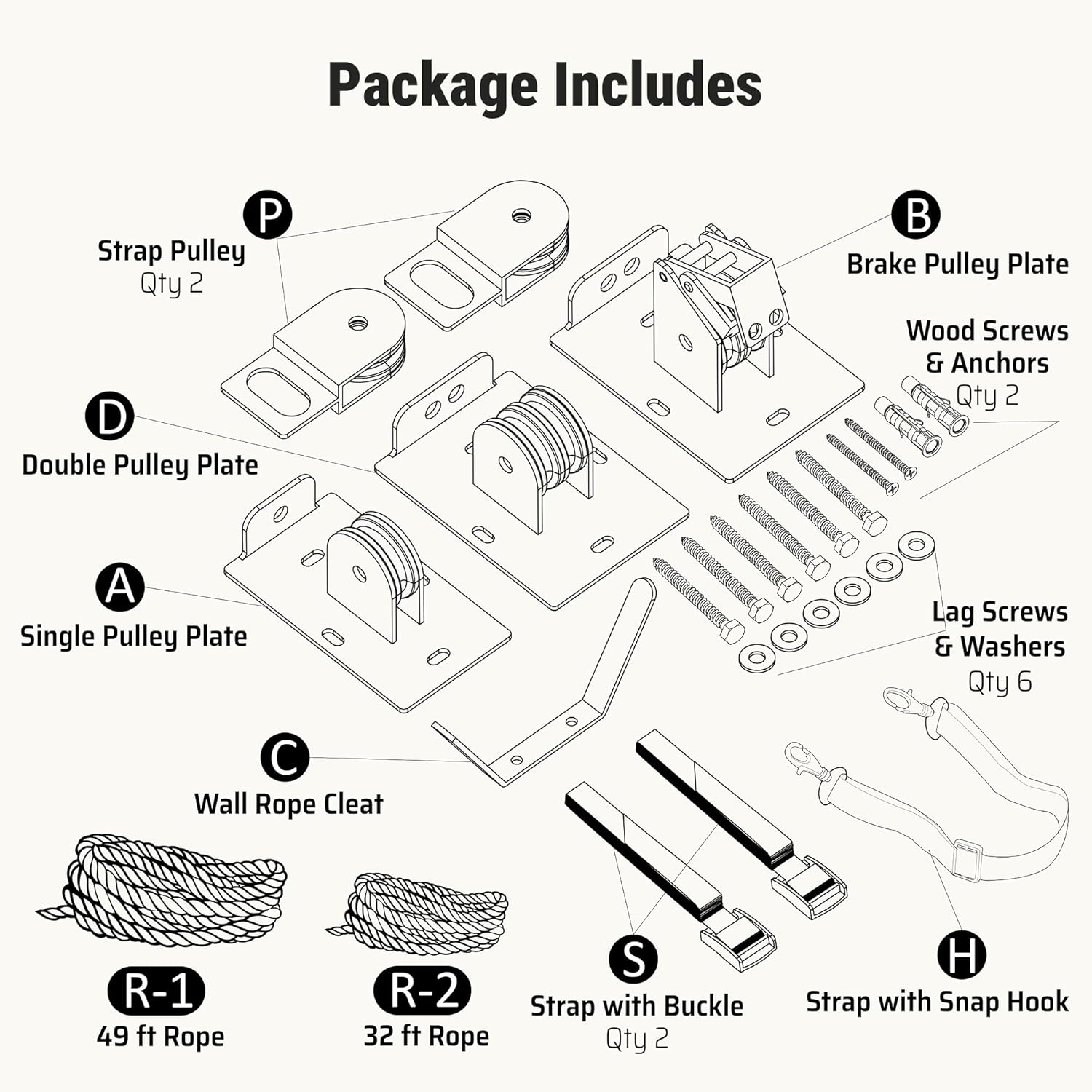 Package Includes

P
Strap Pulley
Qty 2

B
Brake Pulley Plate

Wood Screws
& Anchors
Qty 2

D
Double Pulley Plate

A
Single Pulley Plate

Lag Screws
& Washers
Qty 6

C
Wall Rope Cleat

R-1
49 ft Rope

R-2
32 ft Rope

S
Strap with Buckle
Qty 2

H
Strap with Snap Hook