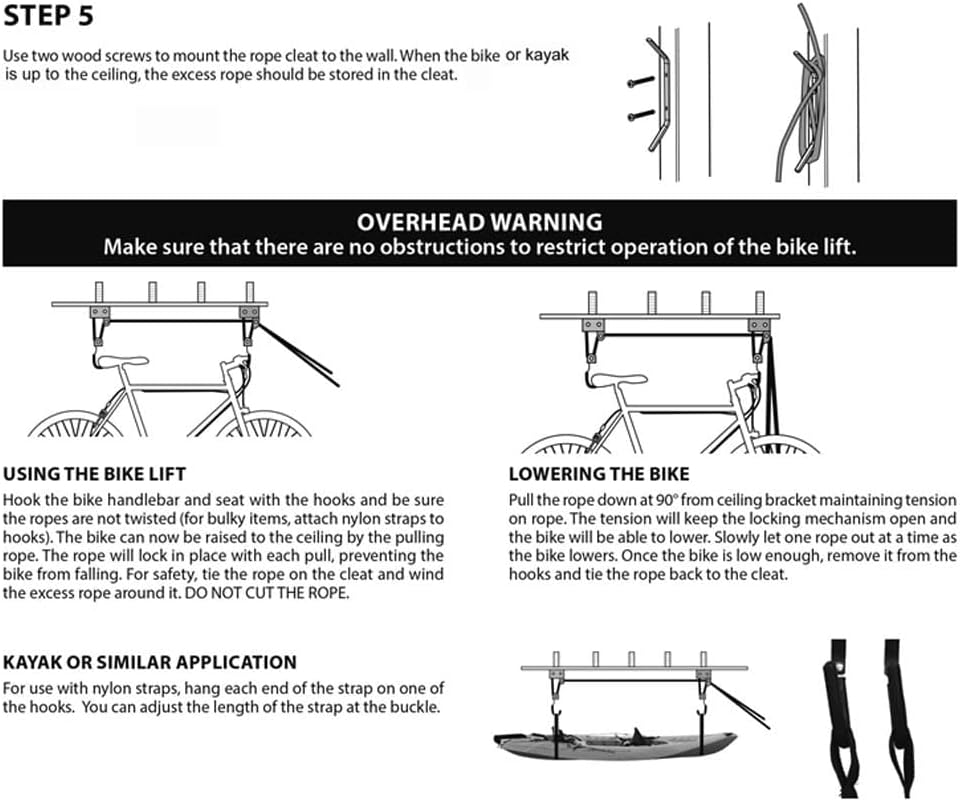 STEP 5

Use two wood screws to mount the rope cleat to the wall. When the bike or kayak is up to the ceiling, the excess rope should be stored in the cleat.

OVERHEAD WARNING
Make sure that there are no obstructions to restrict operation of the bike lift.

USING THE BIKE LIFT
Hook the bike handlebar and seat with the hooks and be sure the ropes are not twisted (for bulky items, attach nylon straps to hooks). The bike can now be raised to the ceiling by the pulling rope. The rope will lock in place with each pull, preventing the bike from falling. For safety, tie the rope on the cleat and wind the excess rope around it. DO NOT CUT THE ROPE.

LOWERING THE BIKE
Pull the rope down at 90° from ceiling bracket maintaining tension on rope. The tension will keep the locking mechanism open and the bike will be able to lower. Slowly let one rope out at a time as the bike lowers. Once the bike is low enough, remove it from the hooks and tie the rope back to the cleat.

KAYAK OR SIMILAR APPLICATION
For use with nylon straps, hang each end of the strap on one of the hooks. You can adjust the length of the strap at the buckle.