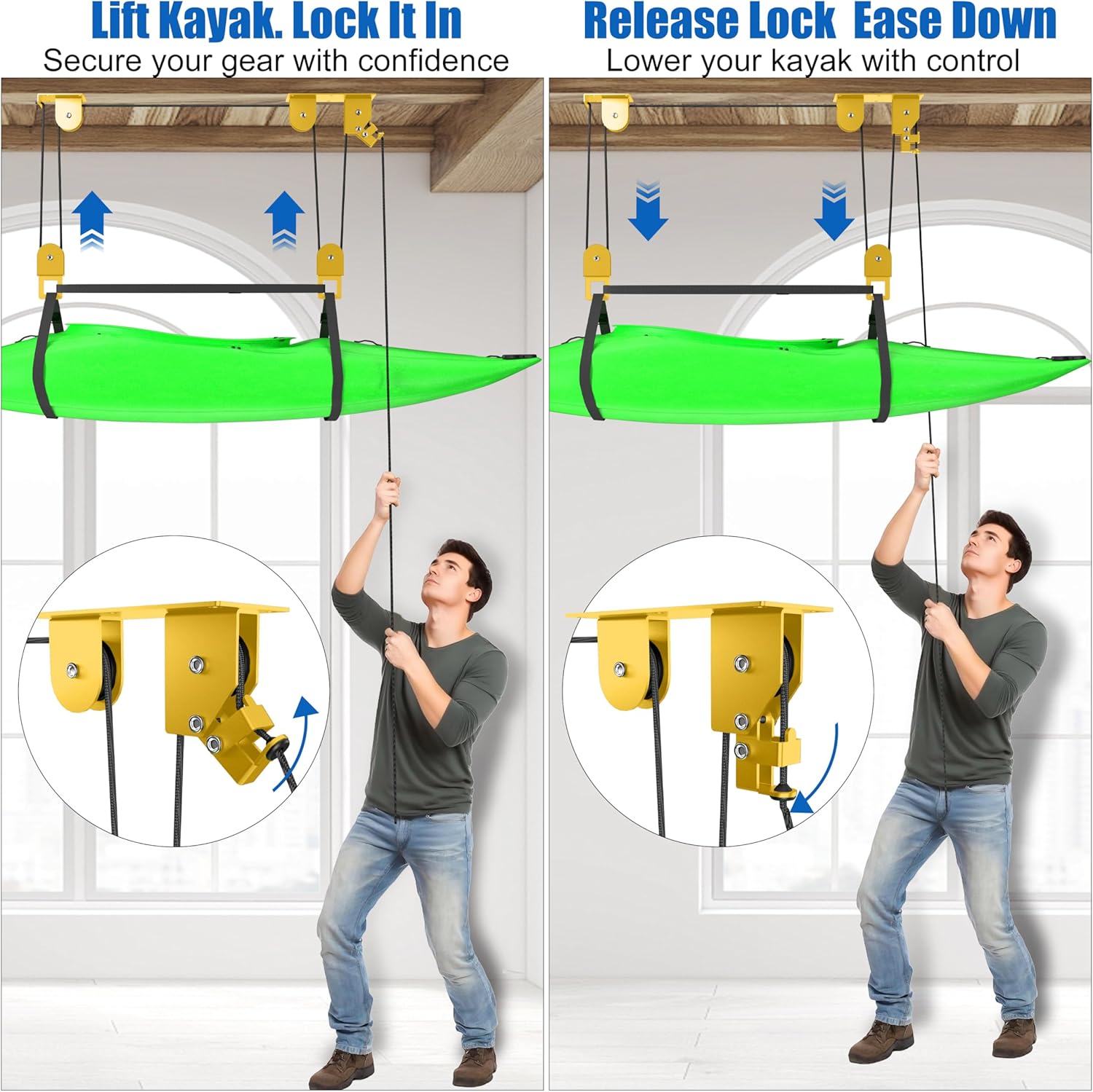 Lift Kayak. Lock It In
Secure your gear with confidence

Release Lock Ease Down
Lower your kayak with control