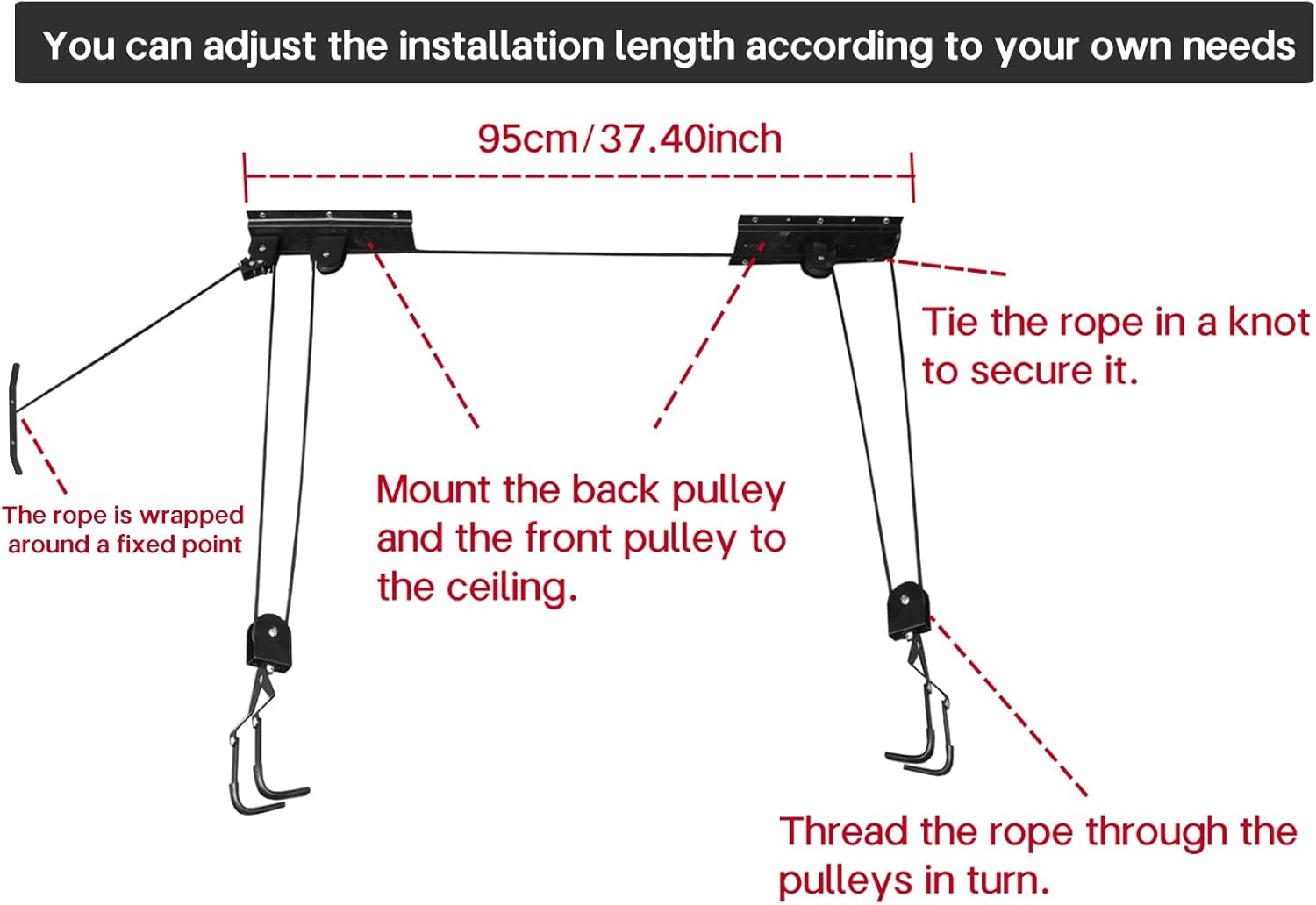 You can adjust the installation length according to your own needs

95cm/37.40inch

Tie the rope in a knot to secure it.

The rope is wrapped around a fixed point

Mount the back pulley and the front pulley to the ceiling.

Thread the rope through the pulleys in turn.