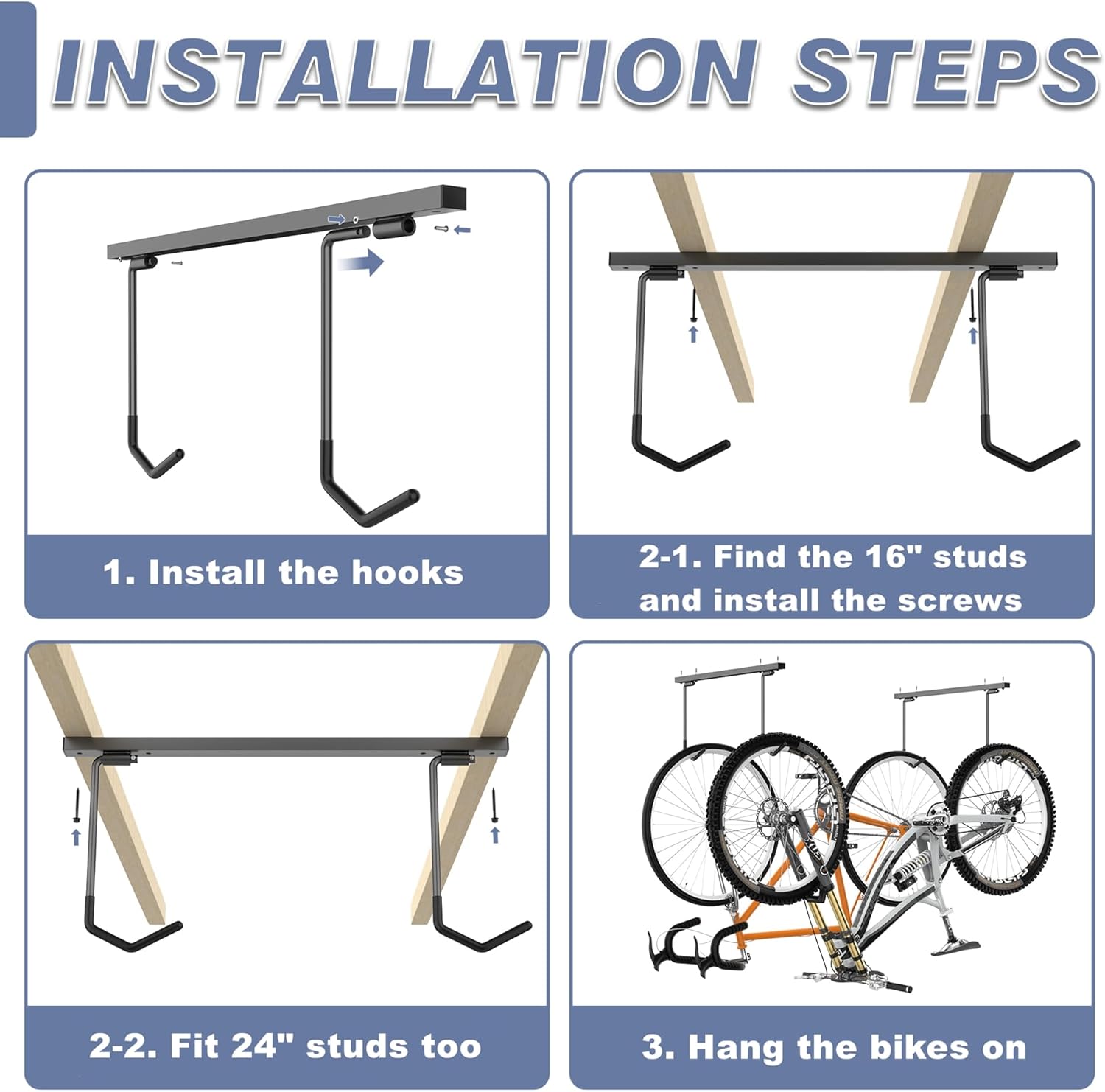 INSTALLATION STEPS

1. Install the hooks

2-1. Find the 16" studs and install the screws

2-2. Fit 24" studs too

3. Hang the bikes on