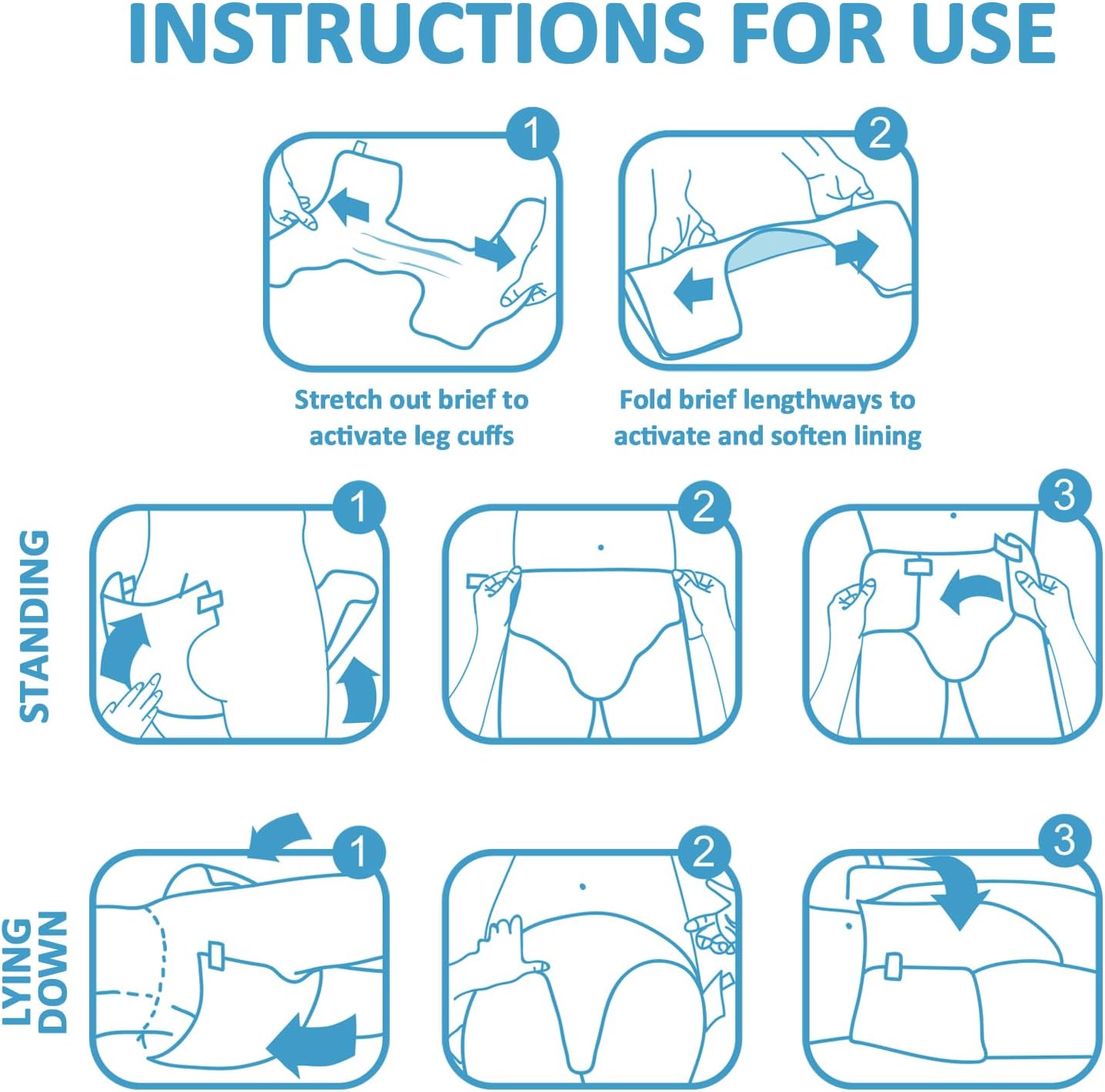 INSTRUCTIONS FOR USE

1

2

Stretch out brief to activate leg cuffs

Fold brief lengthways to activate and soften lining

STANDING

1

2

3

LYING DOWN

1

2

3