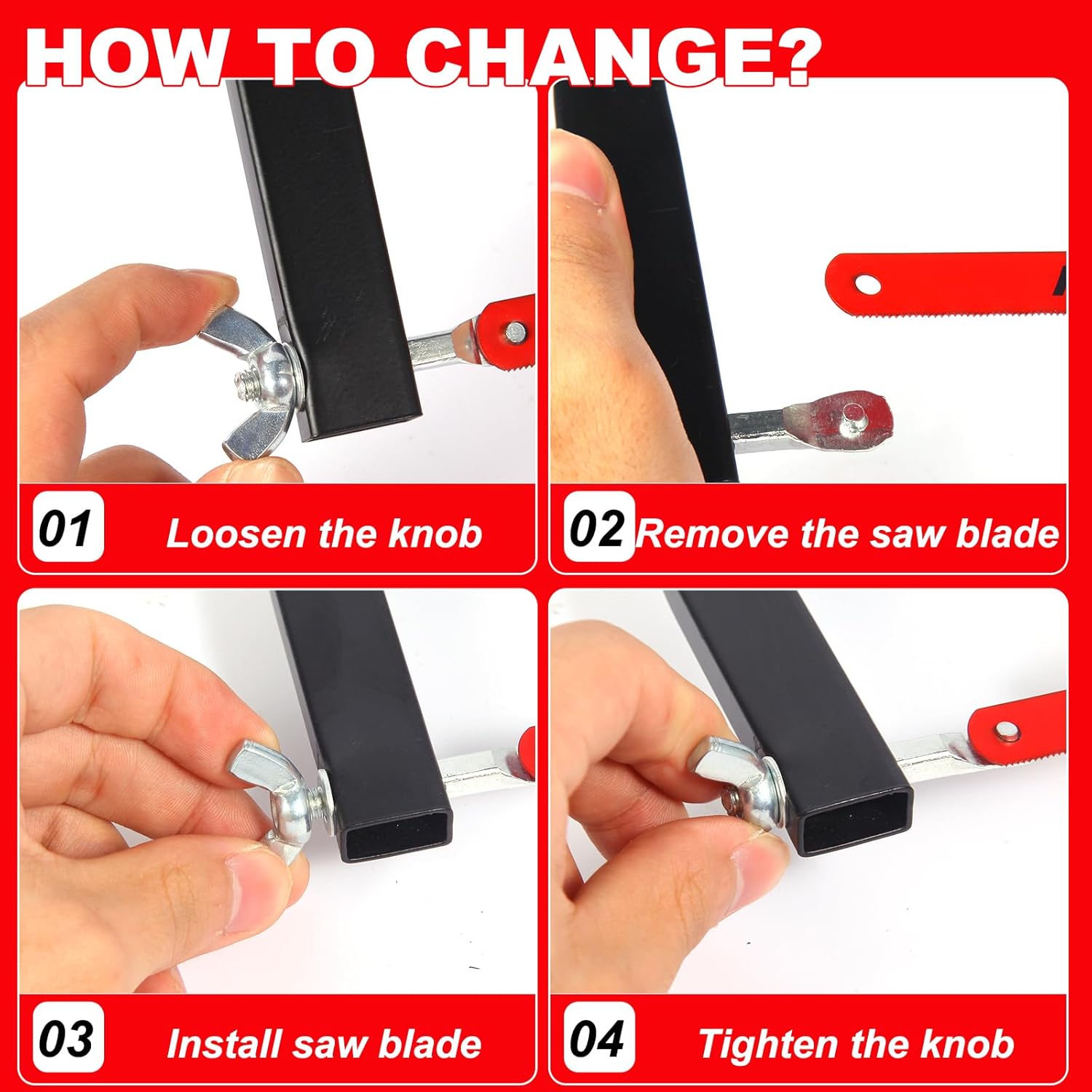 HOW TO CHANGE?

01 Loosen the knob

02 Remove the saw blade

03 Install saw blade

04 Tighten the knob