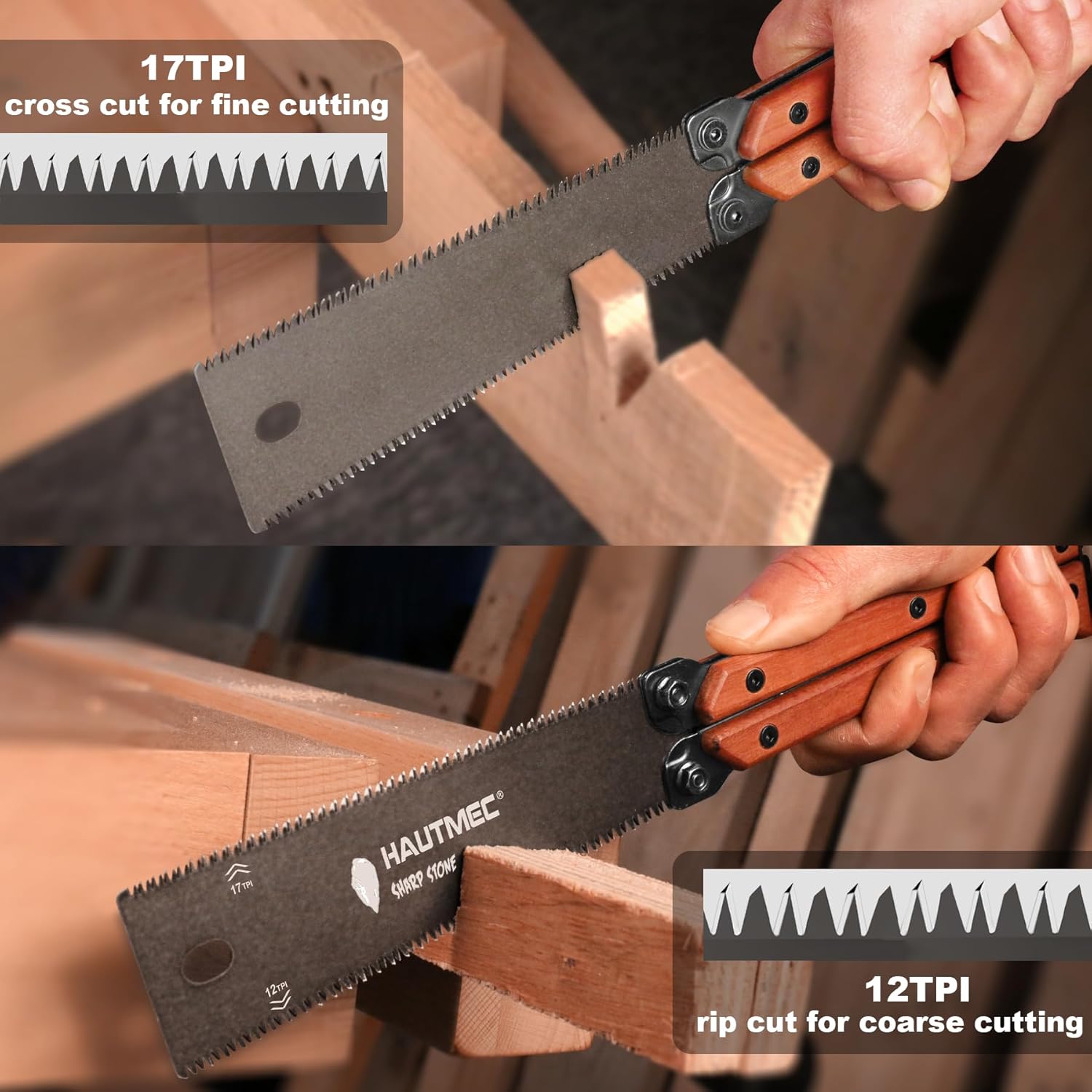 17TPI
cross cut for fine cutting

HAUTMEC®
SHARP STONE
17TPI
12TPI

12TPI
rip cut for coarse cutting