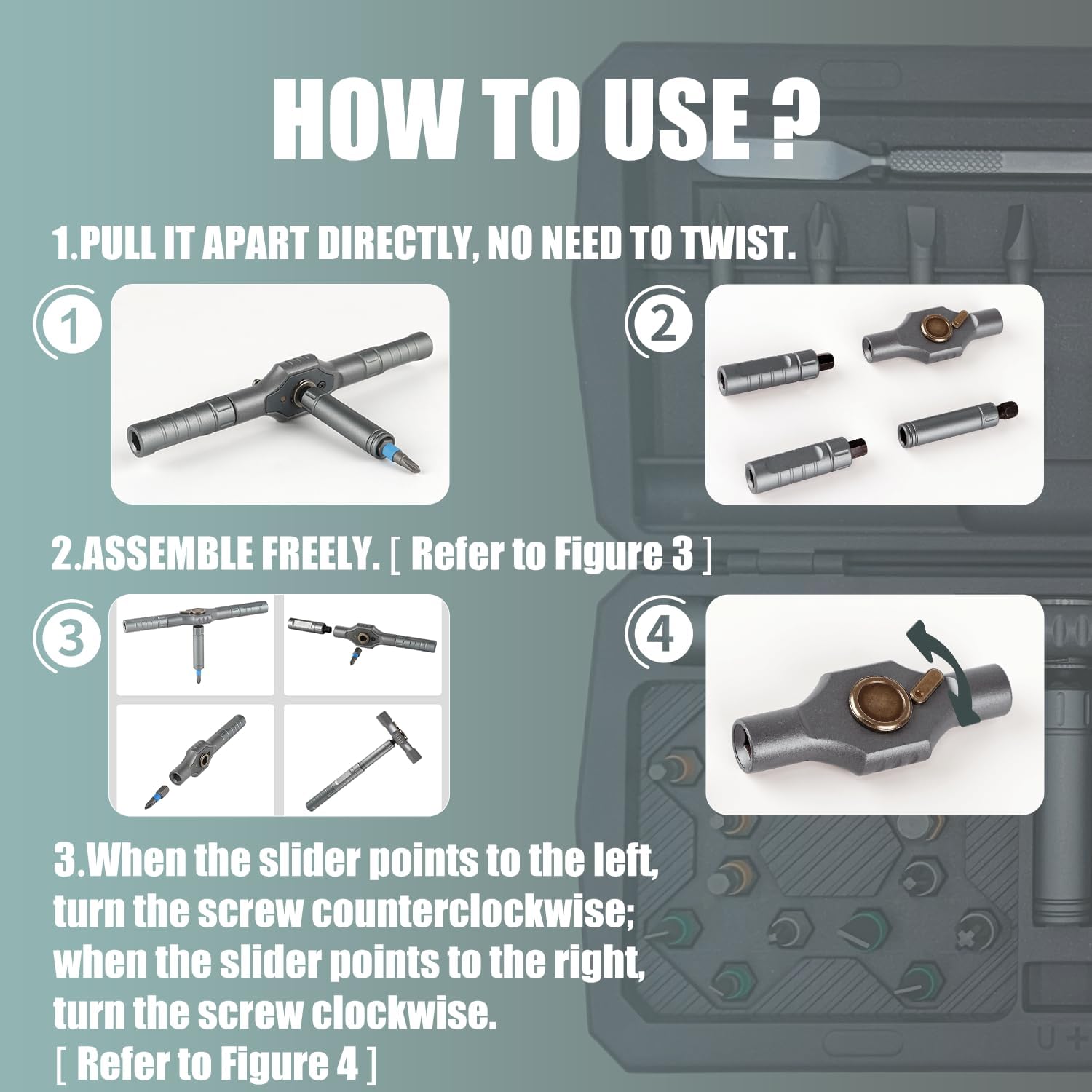 HOW TO USE ?

1.PULL IT APART DIRECTLY, NO NEED TO TWIST.

1

2

2.ASSEMBLE FREELY. [ Refer to Figure 3 ]

3

4

3.When the slider points to the left, turn the screw counterclockwise; when the slider points to the right, turn the screw clockwise. [ Refer to Figure 4 ]