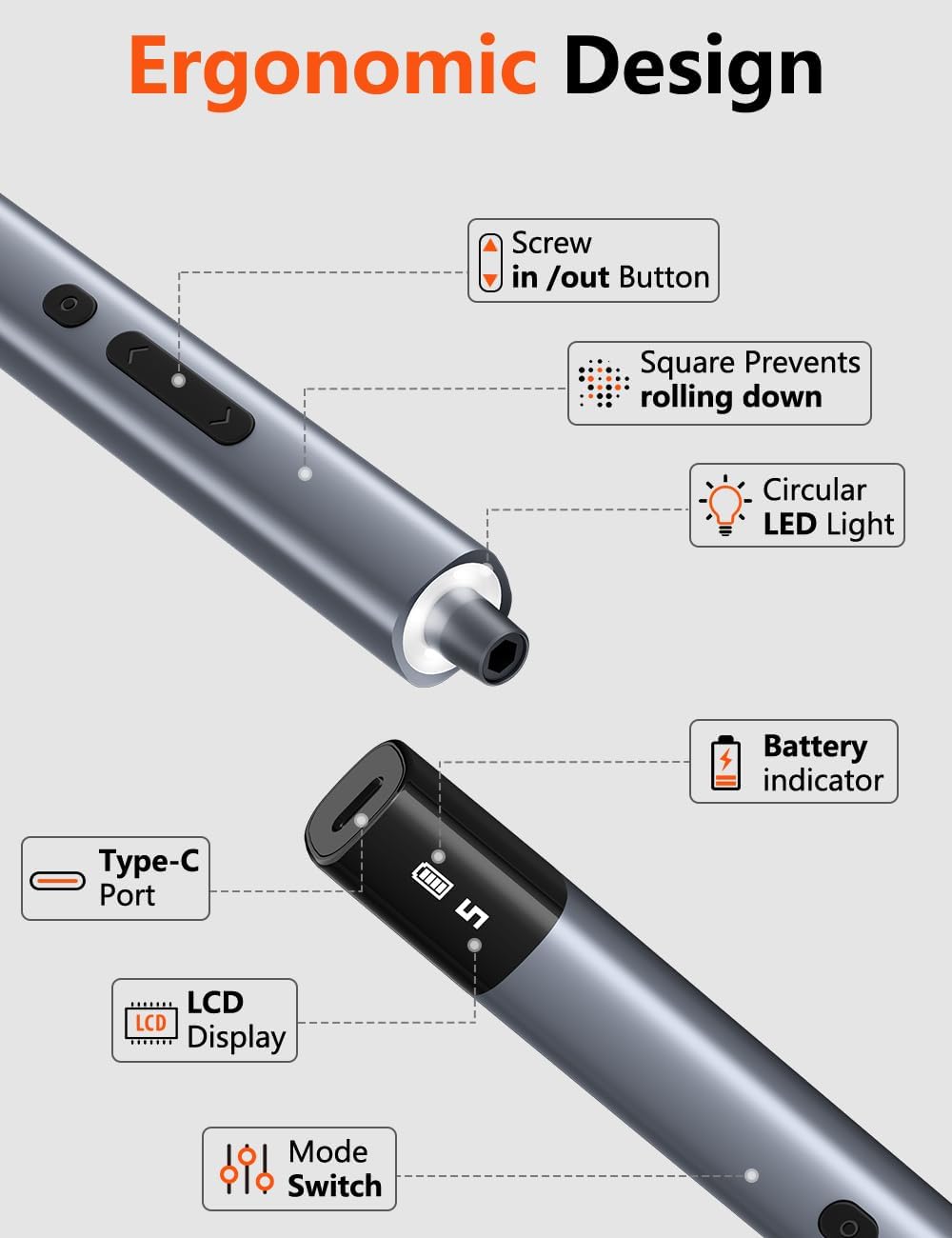 Ergonomic Design

Screw
in /out Button

Square Prevents
rolling down

Circular
LED Light

Battery
indicator

Type-C
Port

5

LCD

LCD
Display

Mode
Switch