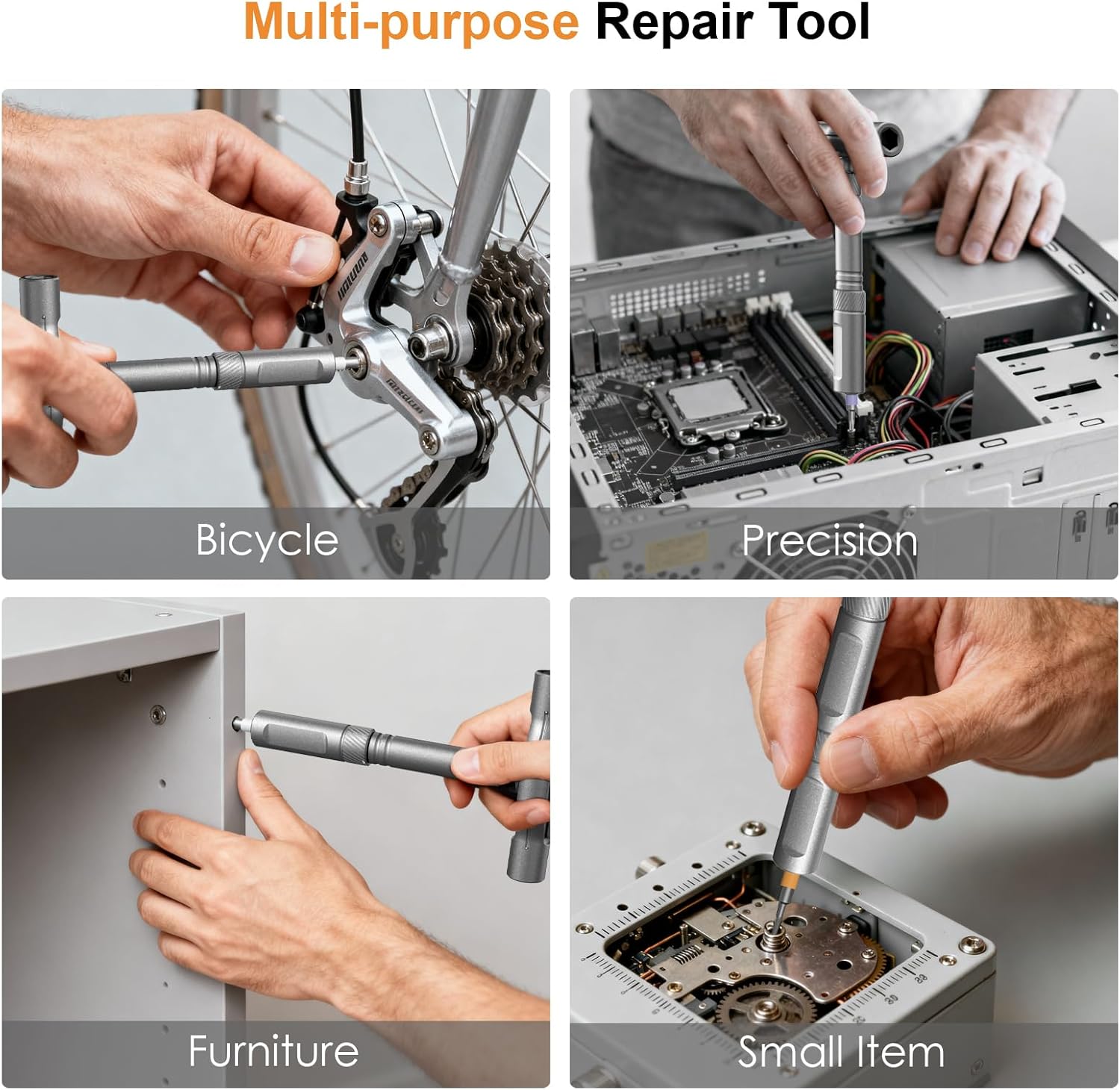 Multi-purpose Repair Tool

Bicycle

Precision

Furniture

Small Item