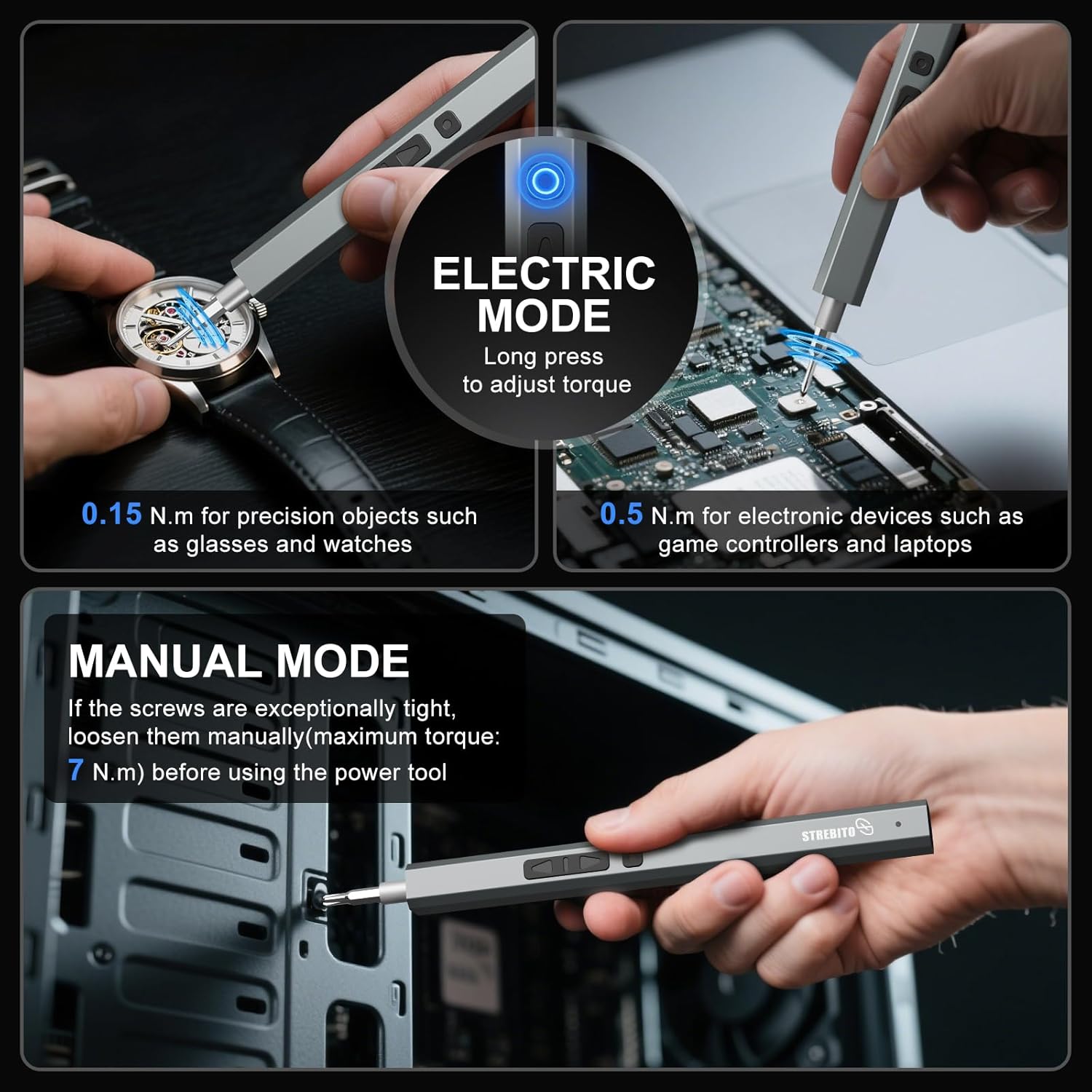 ELECTRIC MODE
Long press to adjust torque

0.15 N.m for precision objects such as glasses and watches

0.5 N.m for electronic devices such as game controllers and laptops

MANUAL MODE
If the screws are exceptionally tight, loosen them manually(maximum torque: 7 N.m) before using the power tool

STREBITO