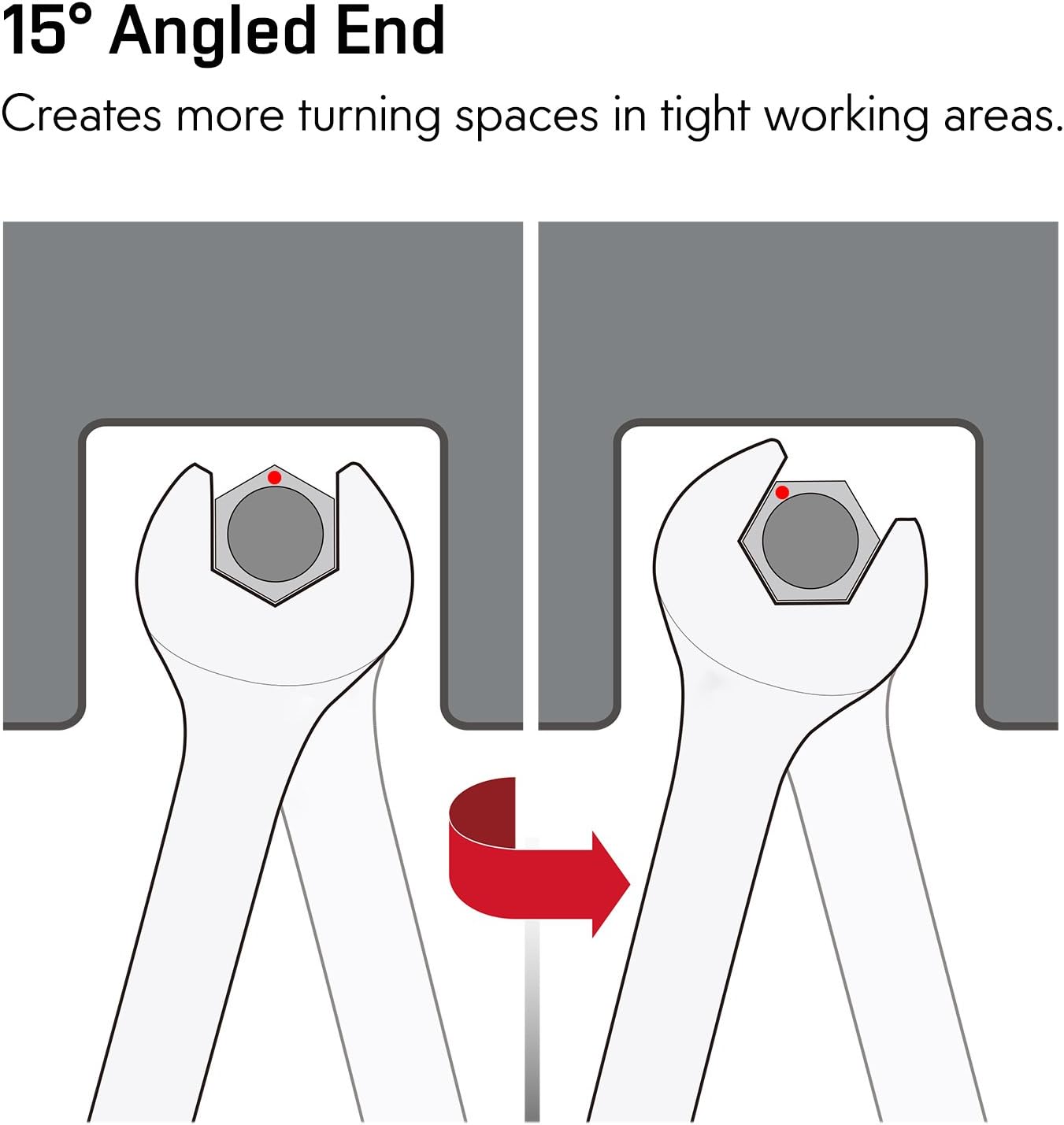 15° Angled End

Creates more turning spaces in tight working areas.