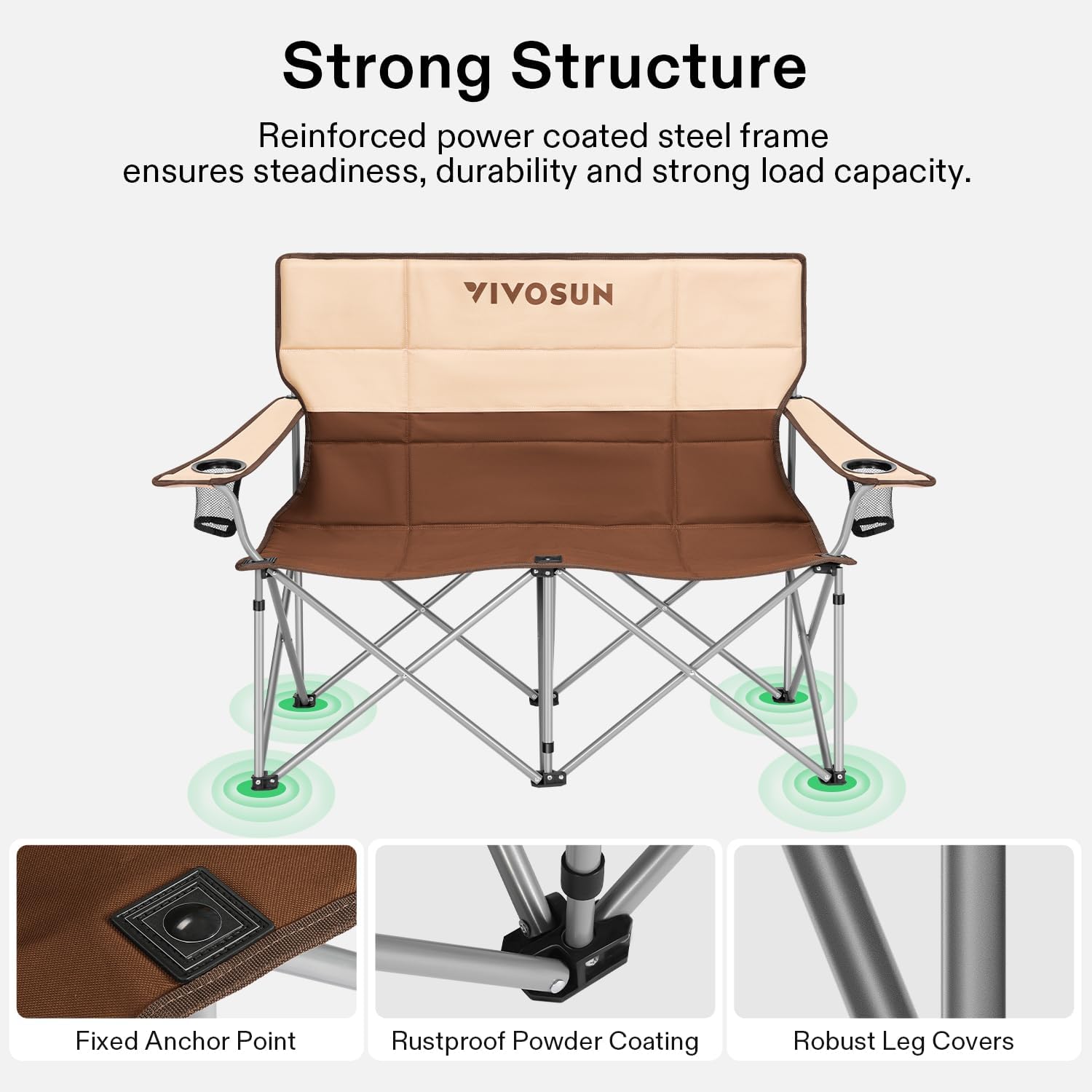 Strong Structure

Reinforced power coated steel frame ensures steadiness, durability and strong load capacity.

VIVOSUN

Fixed Anchor Point

Rustproof Powder Coating

Robust Leg Covers