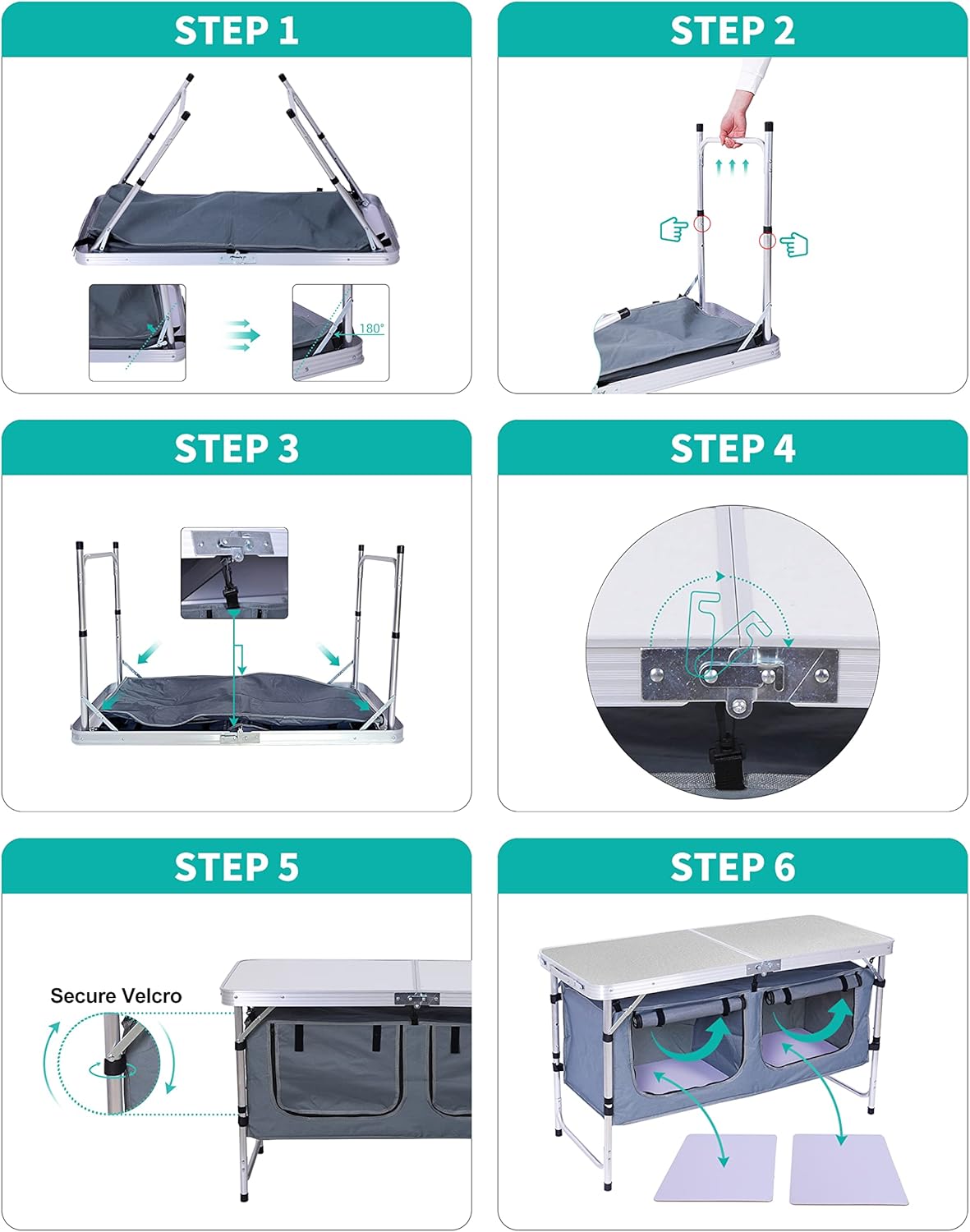 STEP 1

180°

STEP 2

STEP 3

STEP 4

STEP 5

Secure Velcro

STEP 6