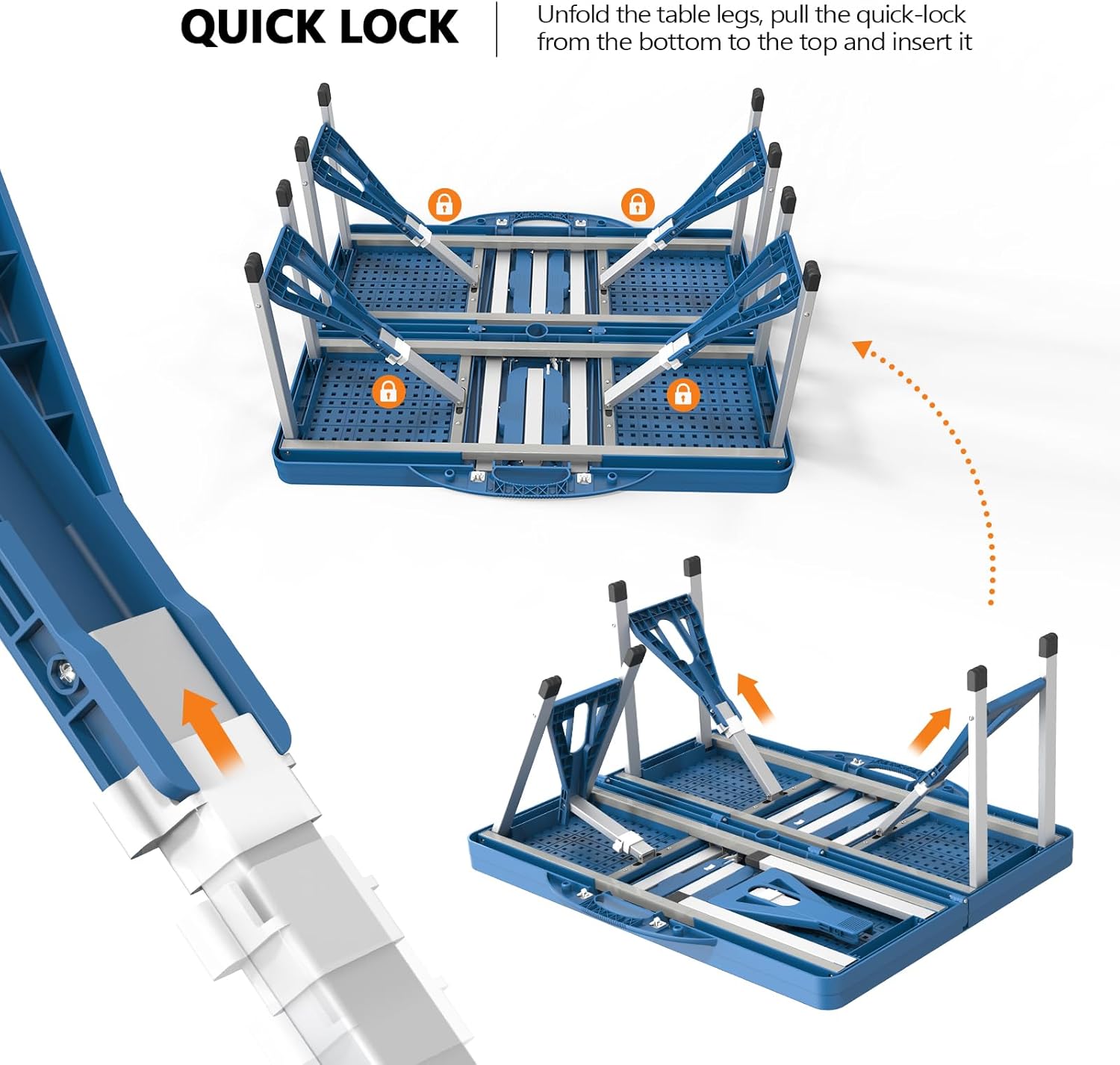 QUICK LOCK

Unfold the table legs, pull the quick-lock from the bottom to the top and insert it