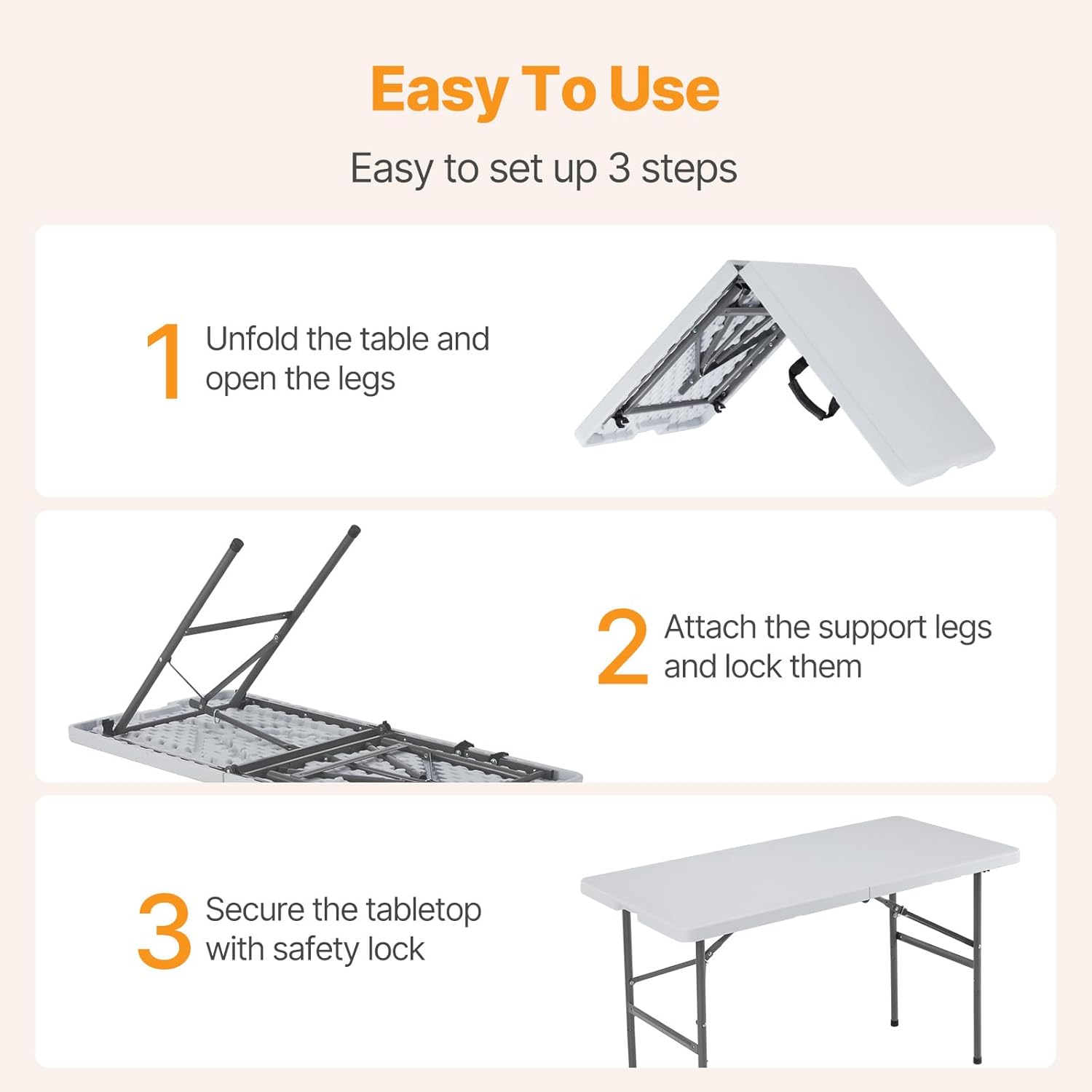 Easy To Use

Easy to set up 3 steps

1 Unfold the table and open the legs

2 Attach the support legs and lock them

3 Secure the tabletop with safety lock