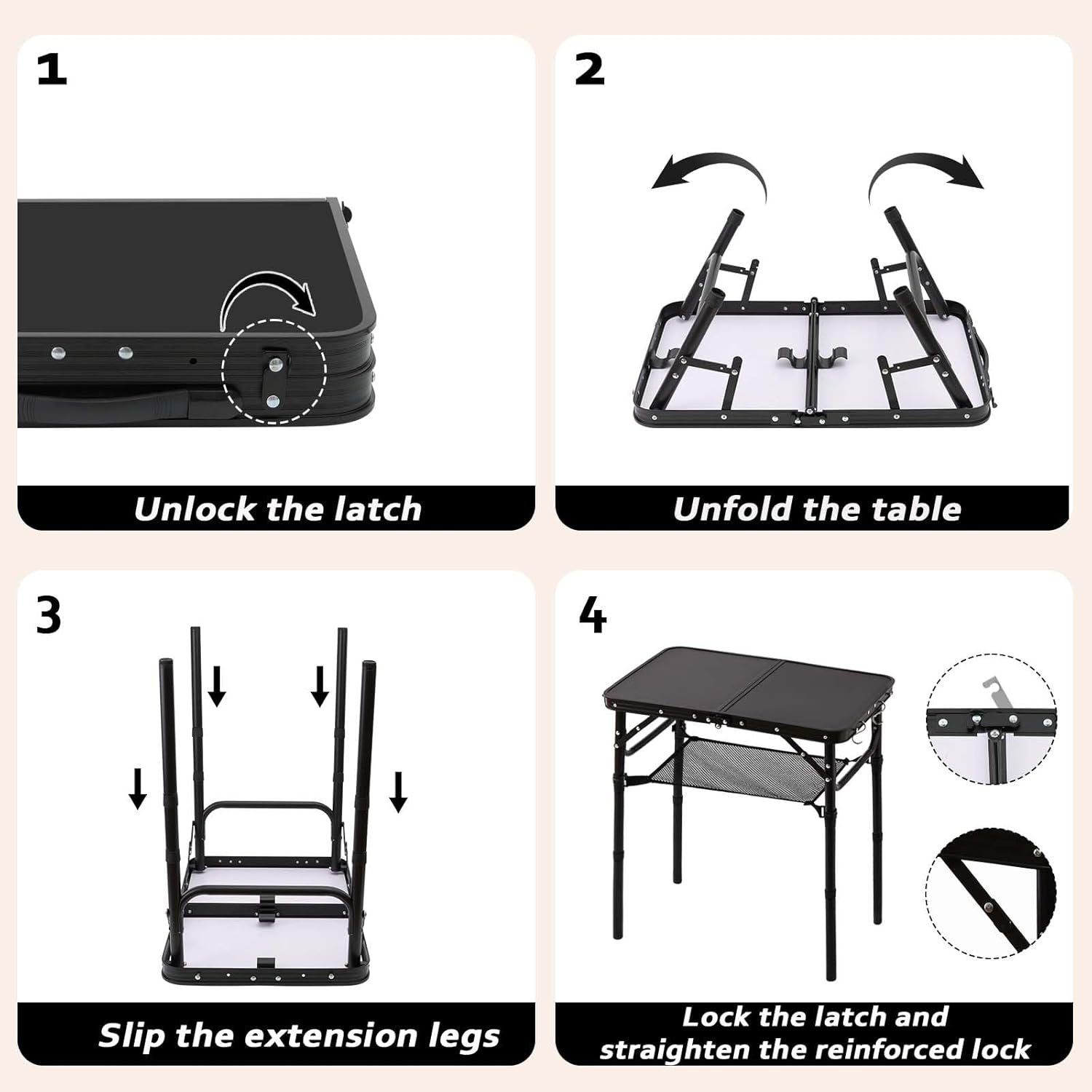 1

Unlock the latch

2

Unfold the table

3

Slip the extension legs

4

Lock the latch and straighten the reinforced lock