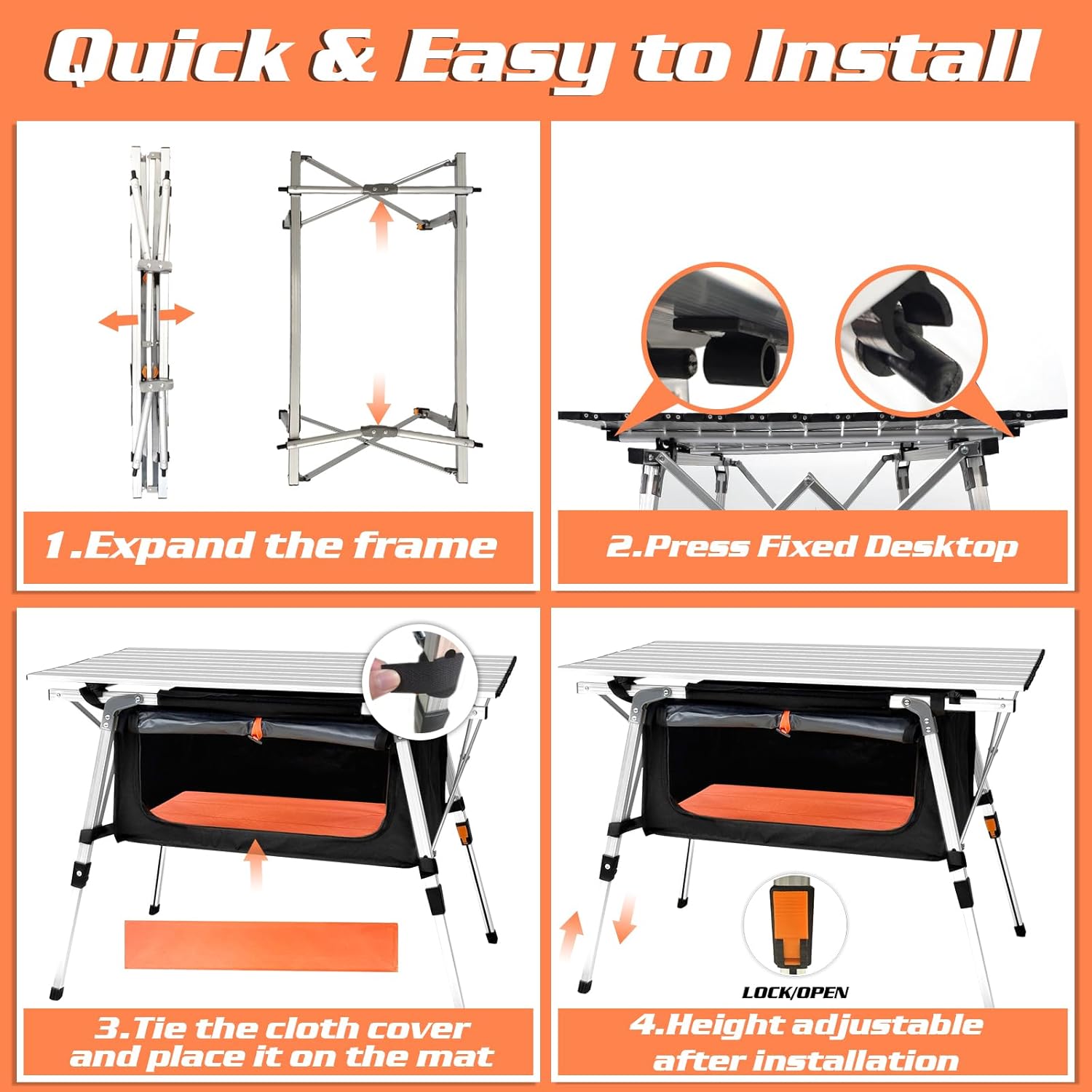 Quick & Easy to Install

1.Expand the frame

2.Press Fixed Desktop

3.Tie the cloth cover and place it on the mat

LOCK/OPEN

4.Height adjustable after installation