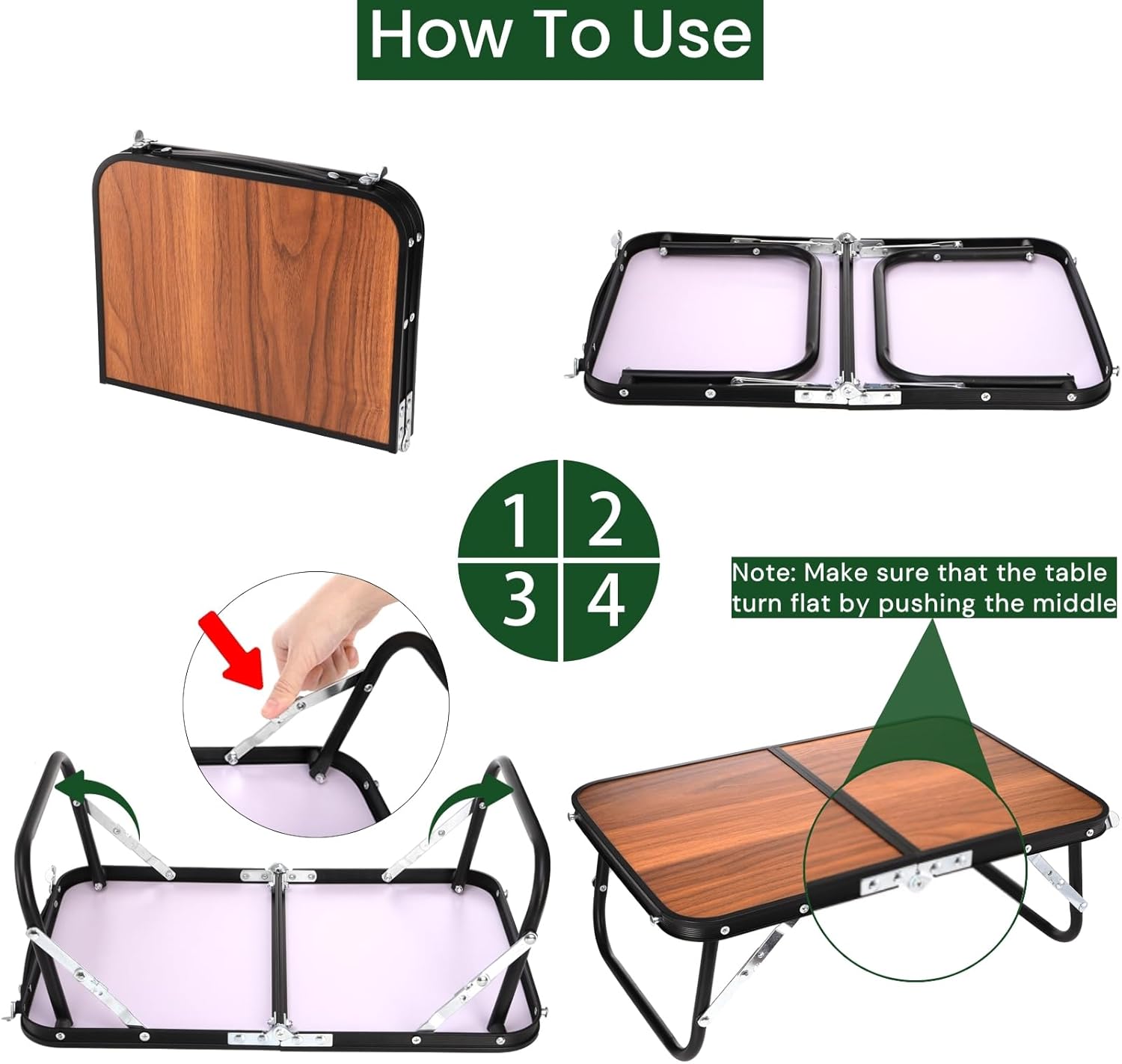 How To Use

1 2
3 4

Note: Make sure that the table turn flat by pushing the middle