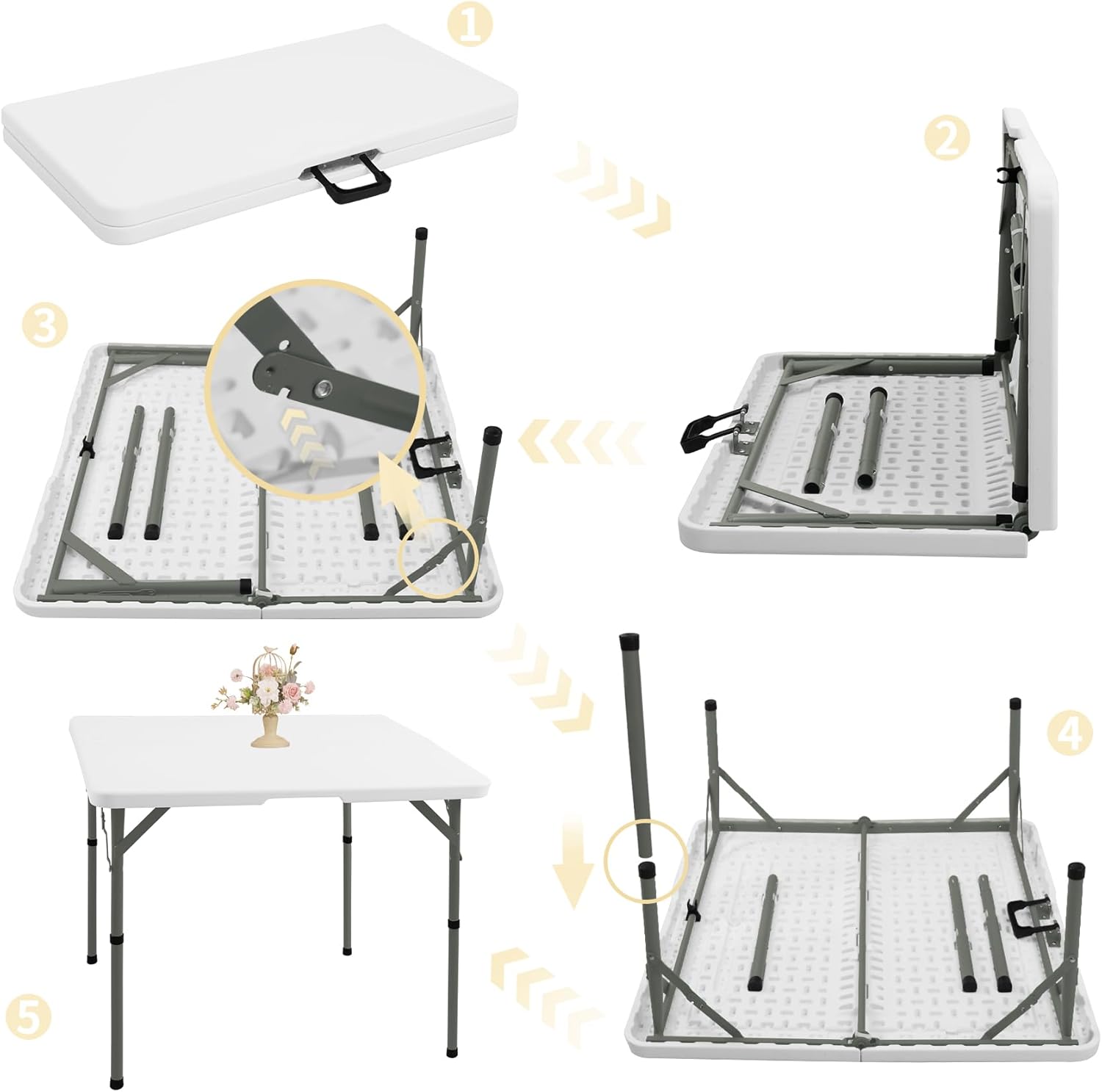 1

2

3

4

5