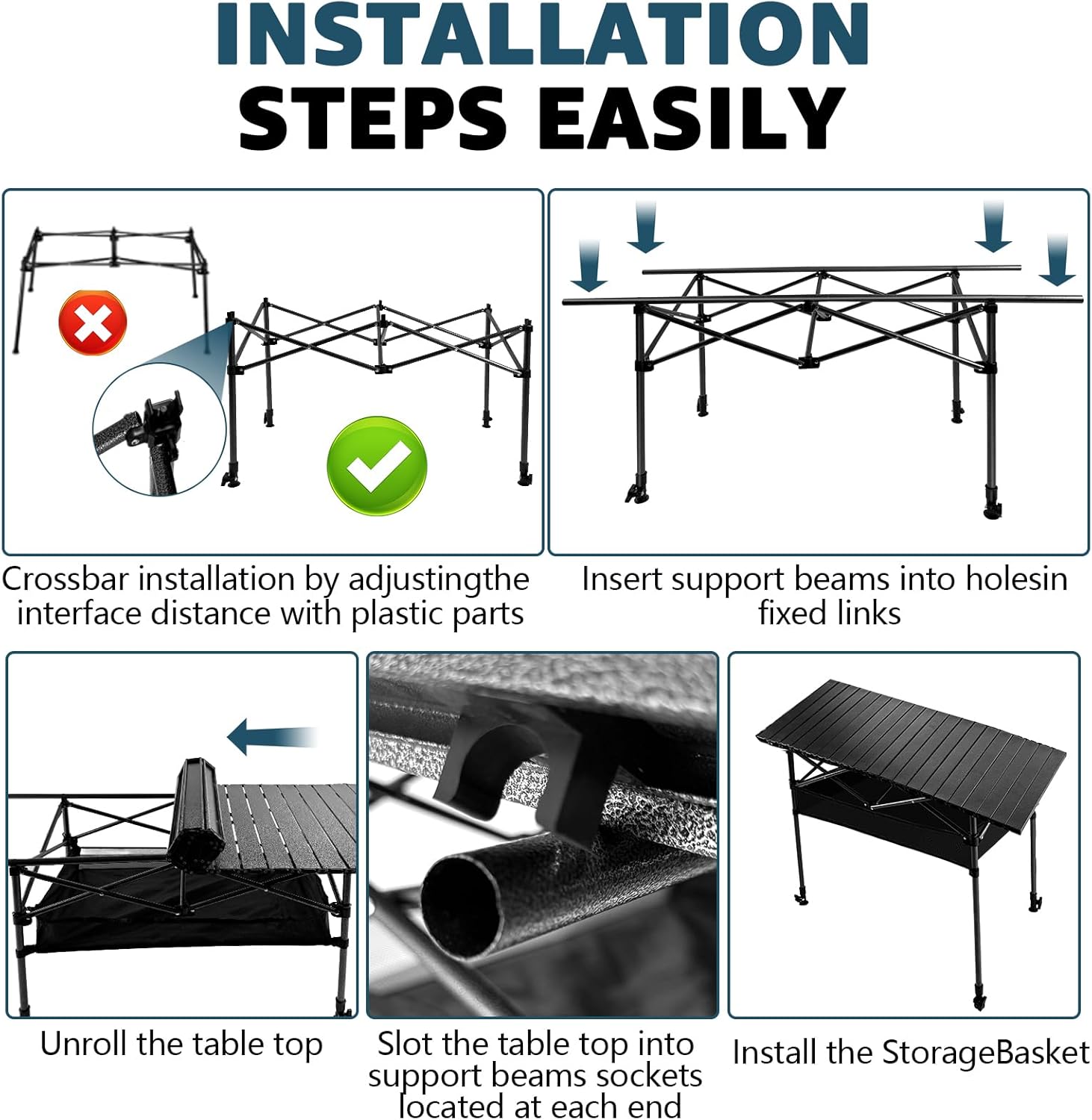 INSTALLATION
STEPS EASILY

Crossbar installation by adjustingthe interface distance with plastic parts

Insert support beams into holesin fixed links

Unroll the table top

Slot the table top into support beams sockets located at each end

Install the StorageBasket