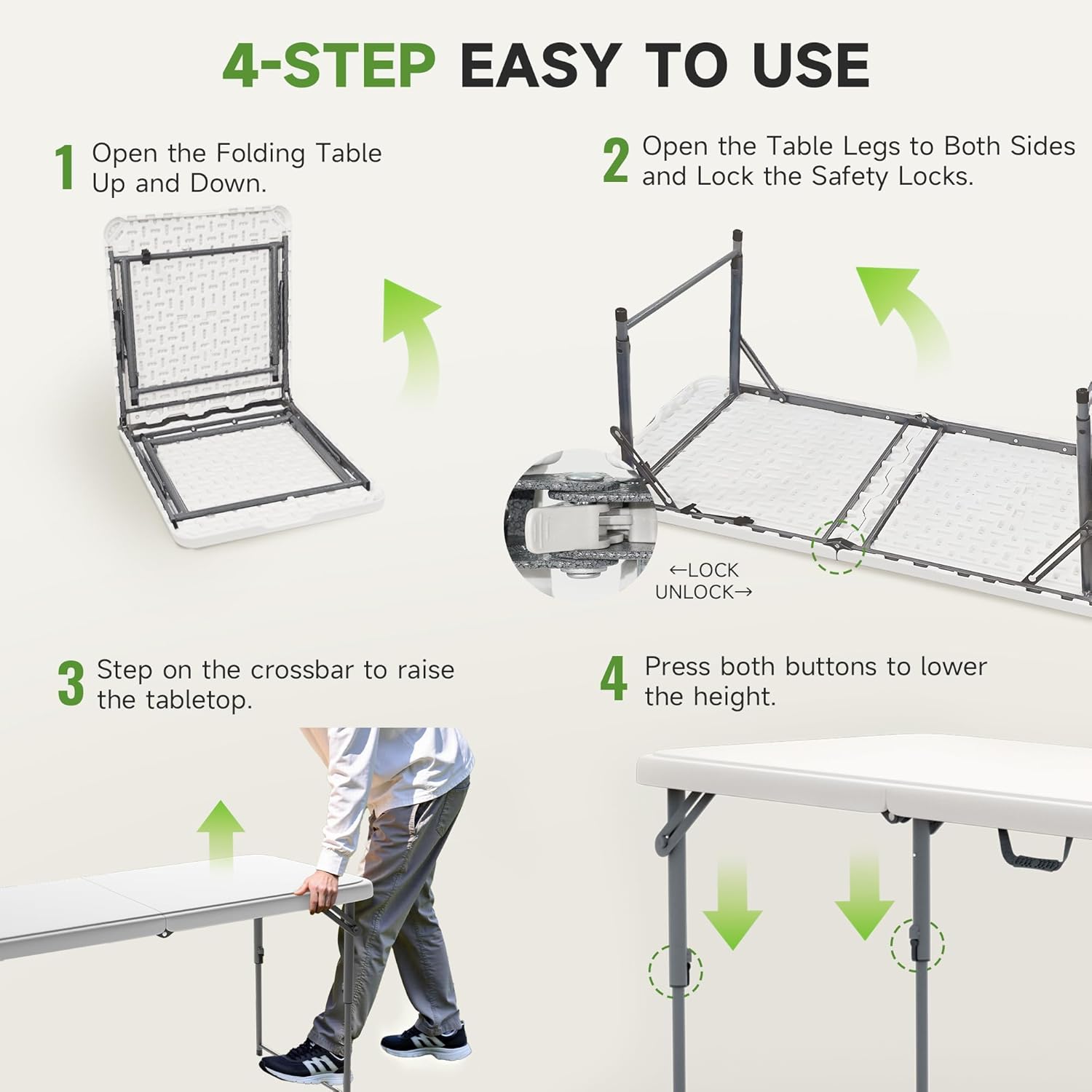 4-STEP EASY TO USE

1 Open the Folding Table Up and Down.

2 Open the Table Legs to Both Sides and Lock the Safety Locks.

←LOCK
UNLOCK→

3 Step on the crossbar to raise the tabletop.

4 Press both buttons to lower the height.