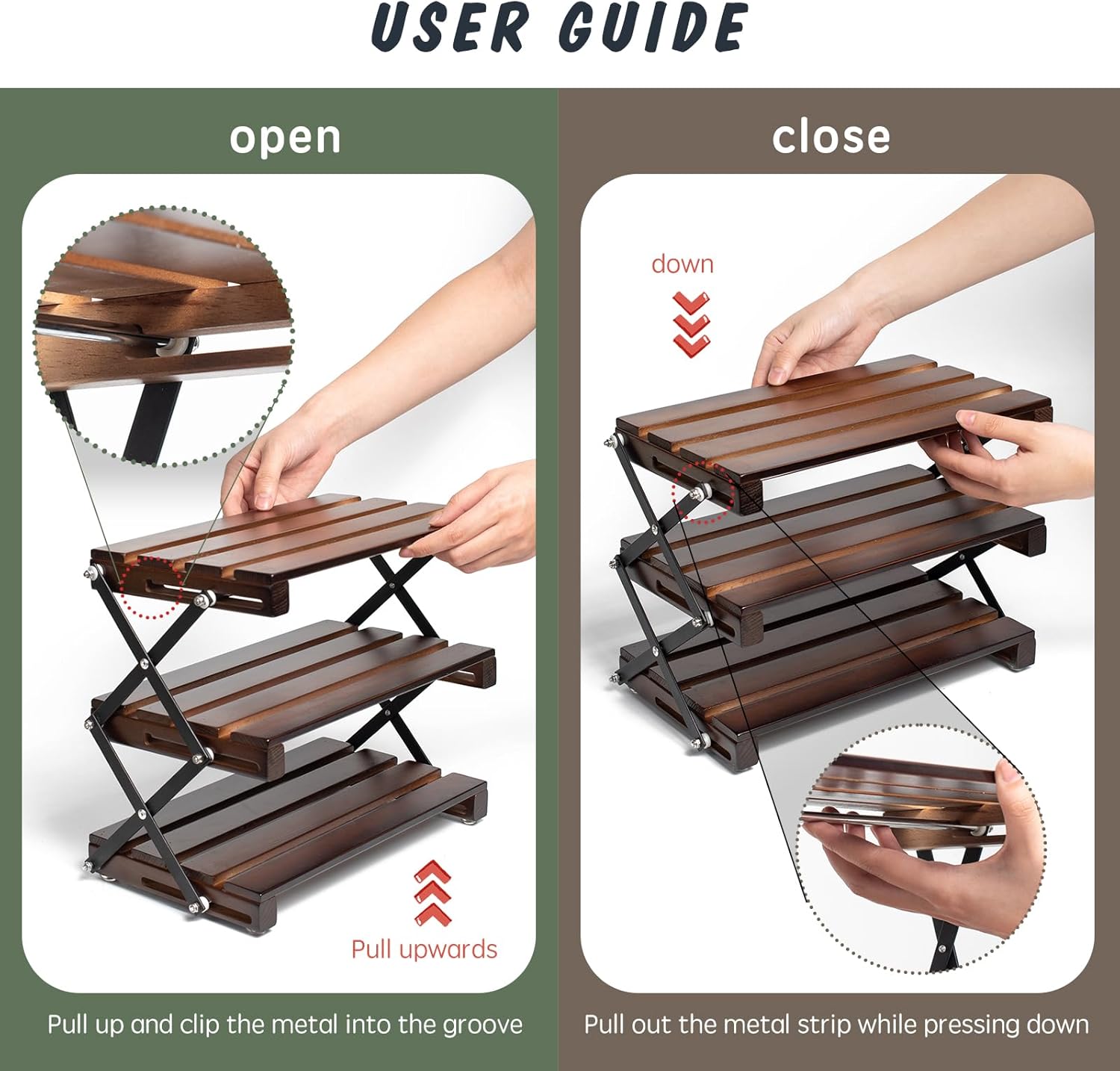 USER GUIDE

open

Pull upwards

Pull up and clip the metal into the groove

close

down

Pull out the metal strip while pressing down