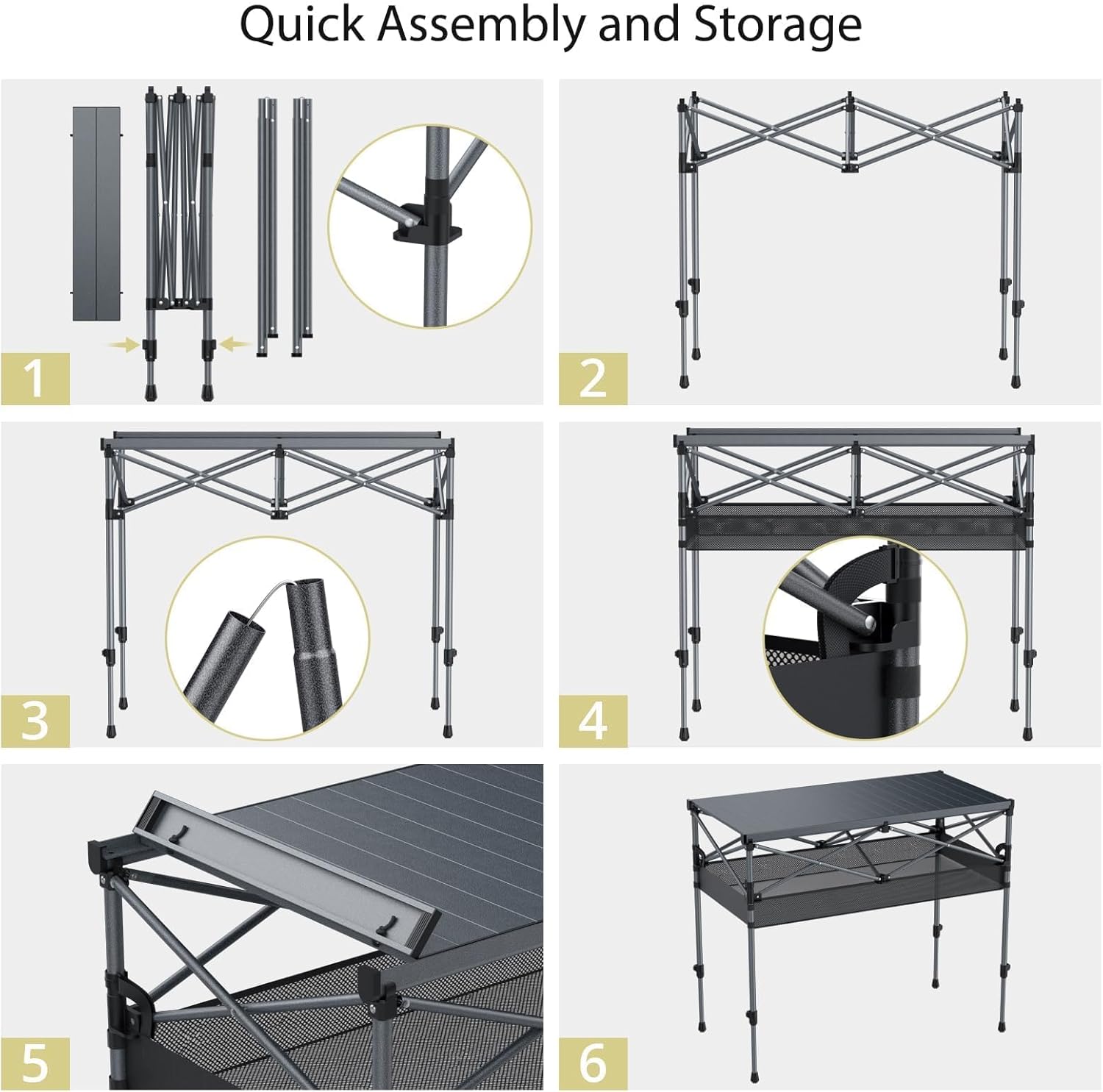 Quick Assembly and Storage

1

2

3

4

5

6