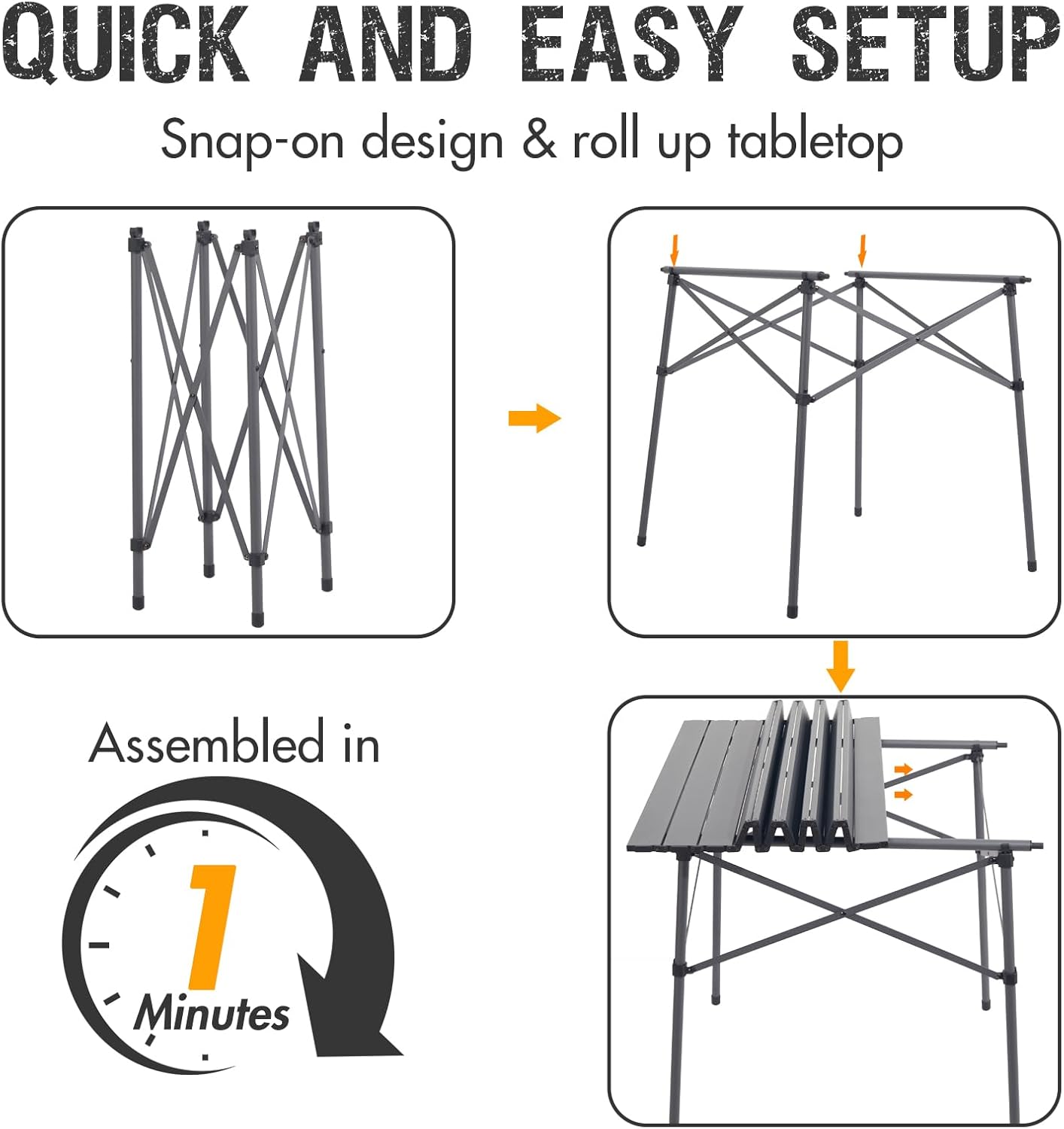 QUICK AND EASY SETUP

Snap-on design & roll up tabletop

Assembled in

1

Minutes