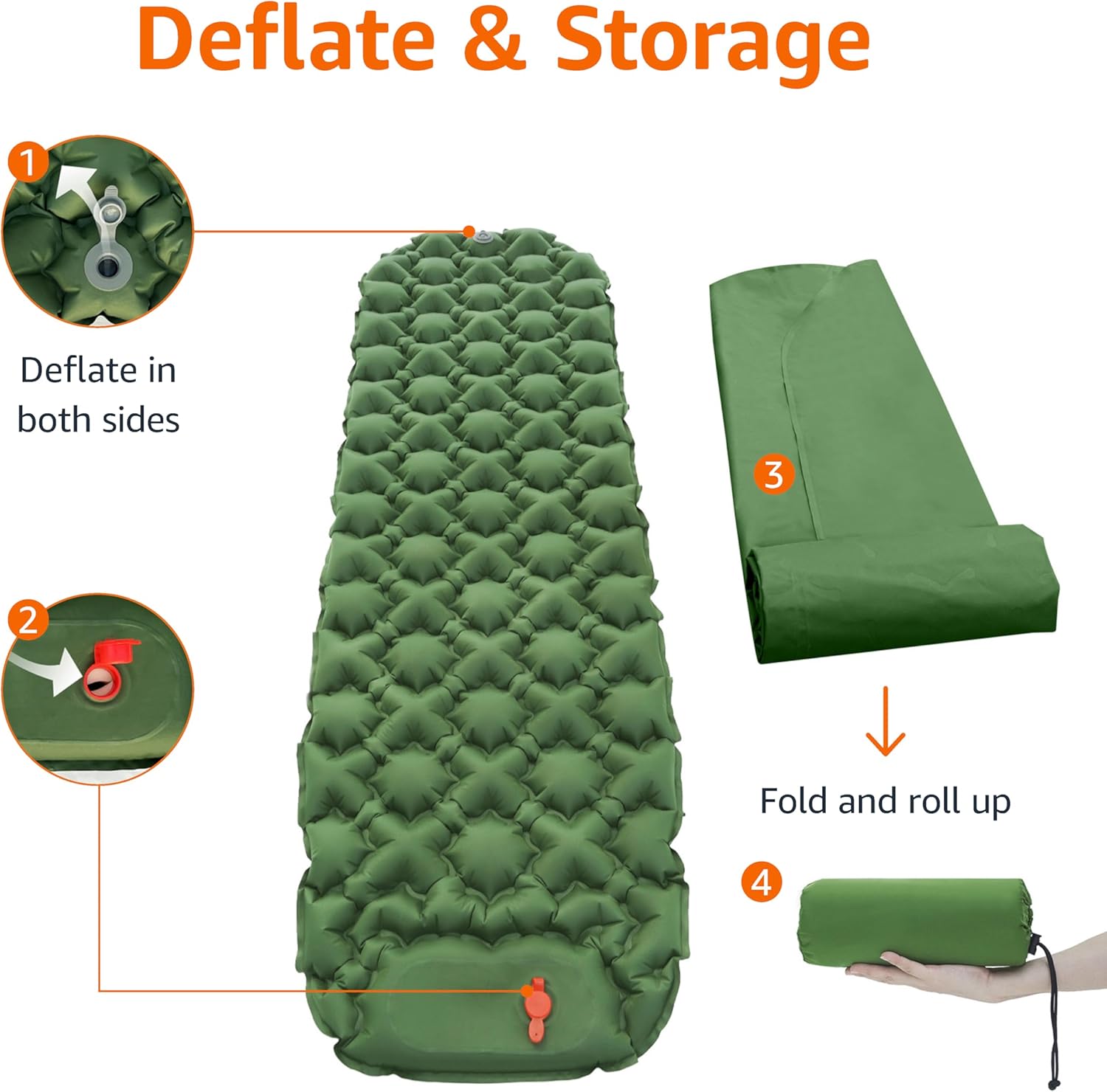 Deflate & Storage

1

Deflate in both sides

2

3

Fold and roll up

4