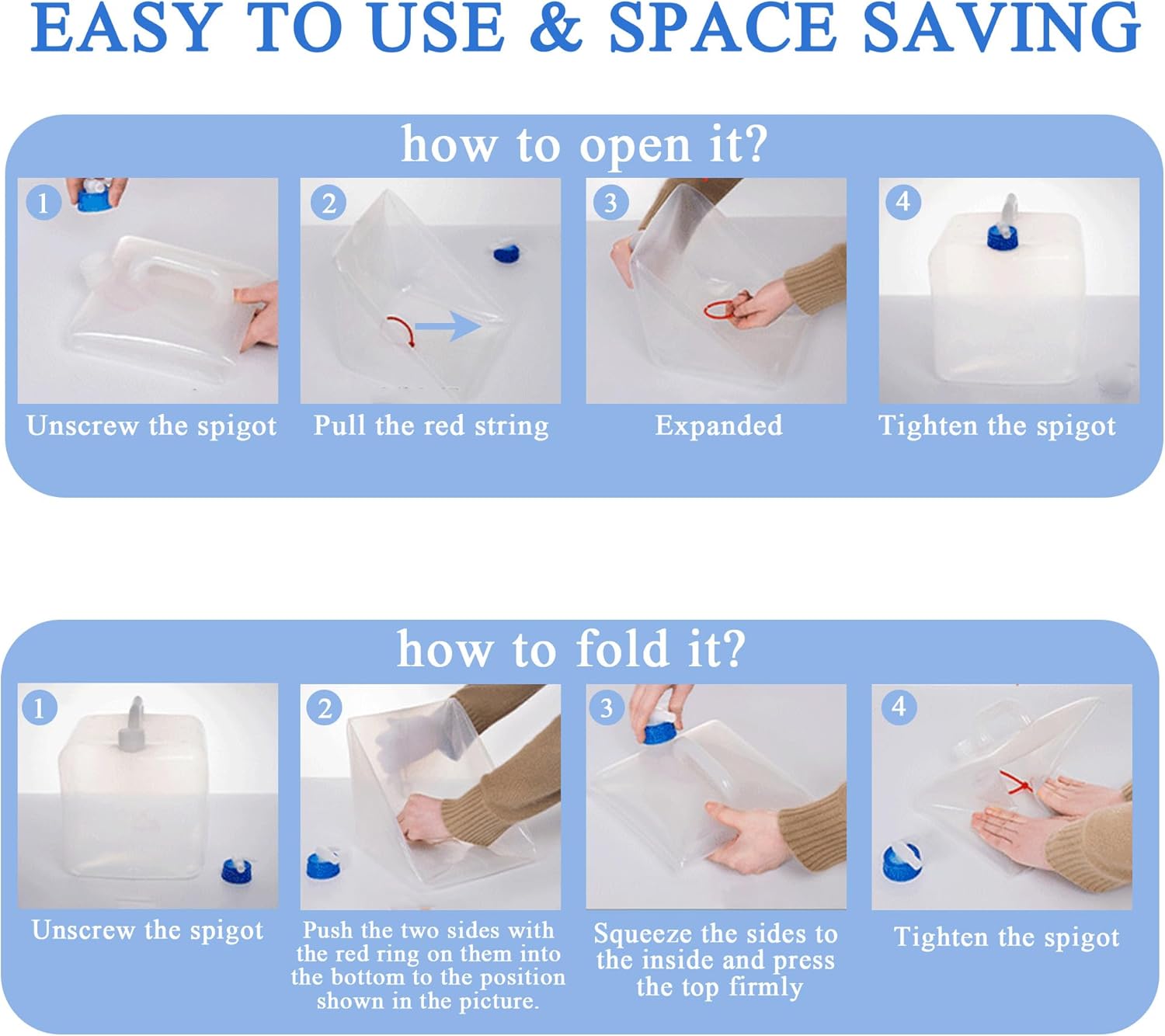 EASY TO USE & SPACE SAVING

how to open it?

1
Unscrew the spigot

2
Pull the red string

3
Expanded

4
Tighten the spigot

how to fold it?

1
Unscrew the spigot

2
Push the two sides with the red ring on them into the bottom to the position shown in the picture.

3
Squeeze the sides to the inside and press the top firmly

4
Tighten the spigot