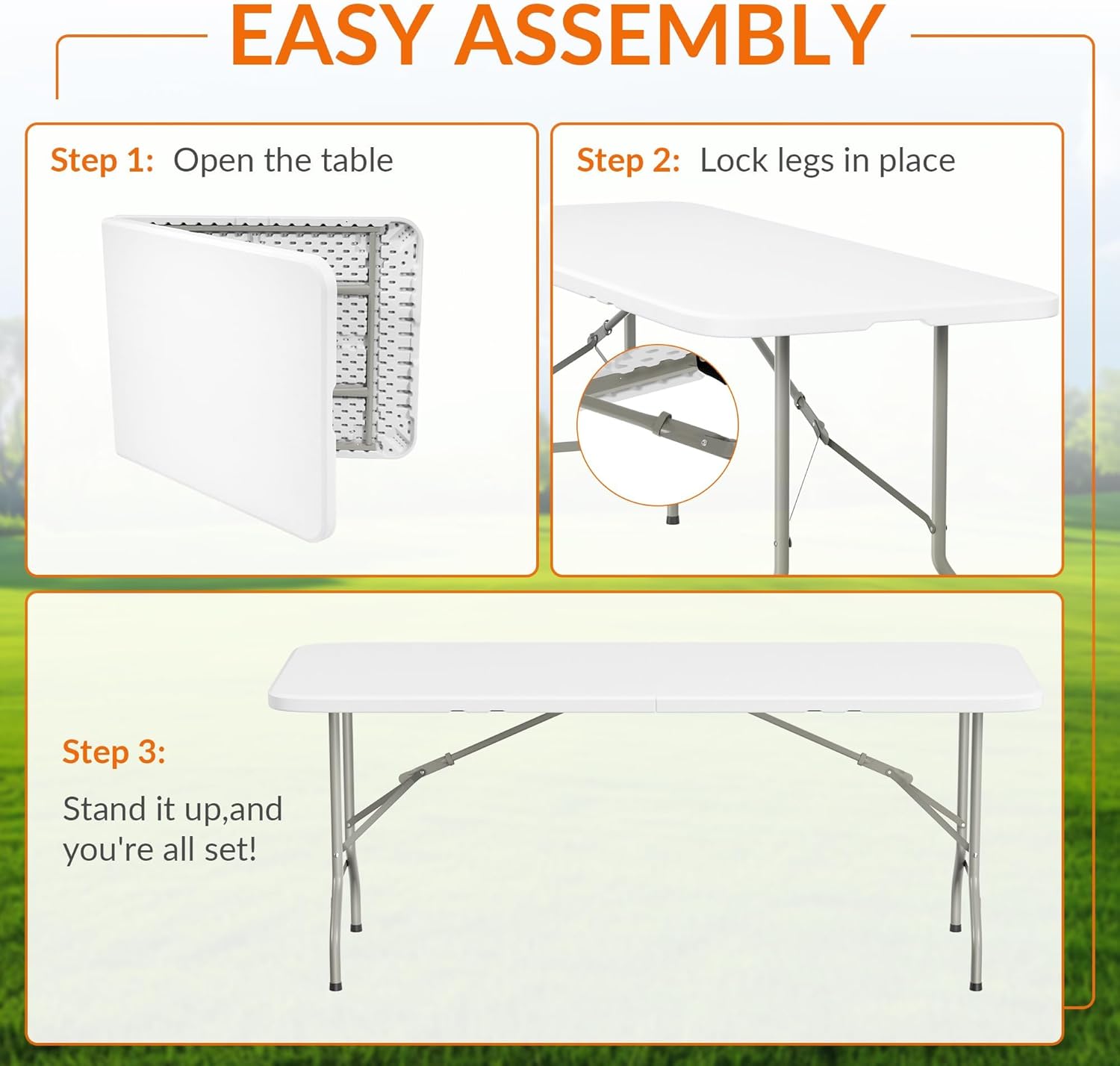 EASY ASSEMBLY

Step 1: Open the table

Step 2: Lock legs in place

Step 3:

Stand it up,and you're all set!